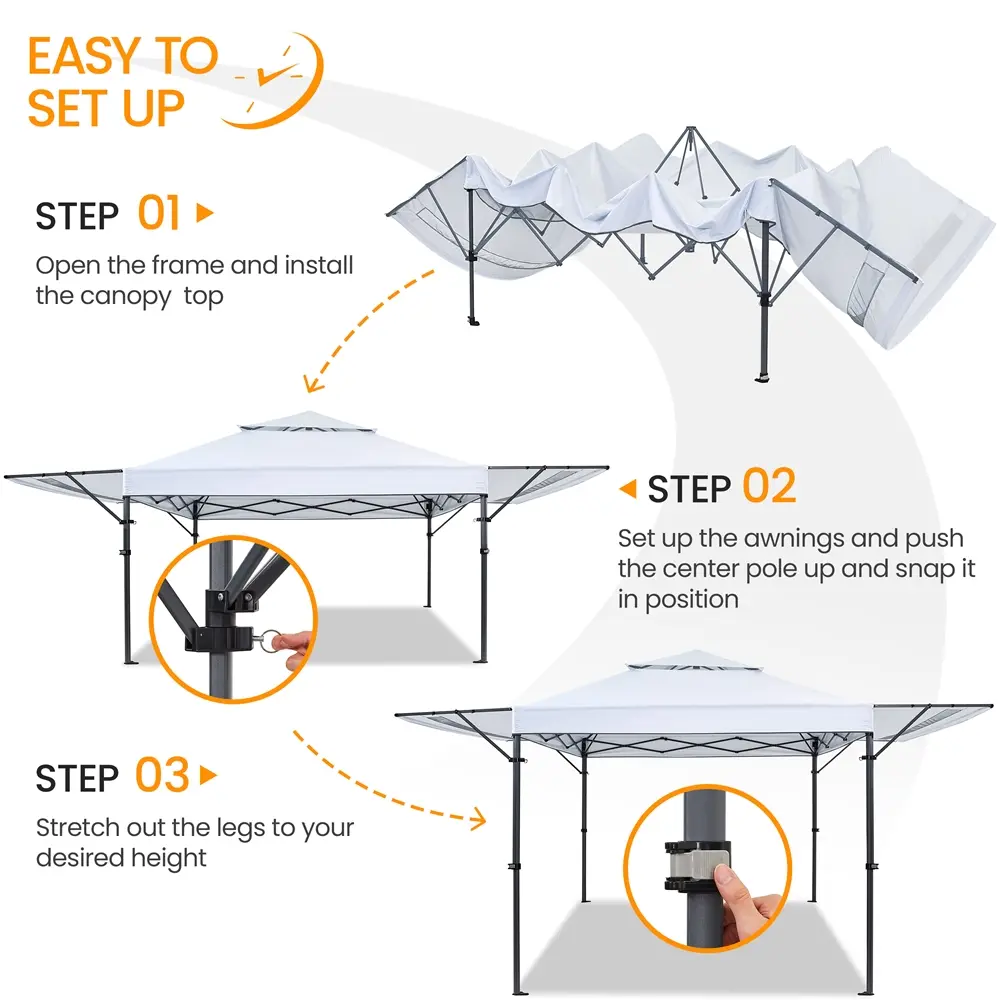 EASY TO SET UP

STEP 01

Open the frame and install the canopy top

STEP 02

Set up the awnings and push the center pole up and snap it in position

STEP 03

Stretch out the legs to your desired height