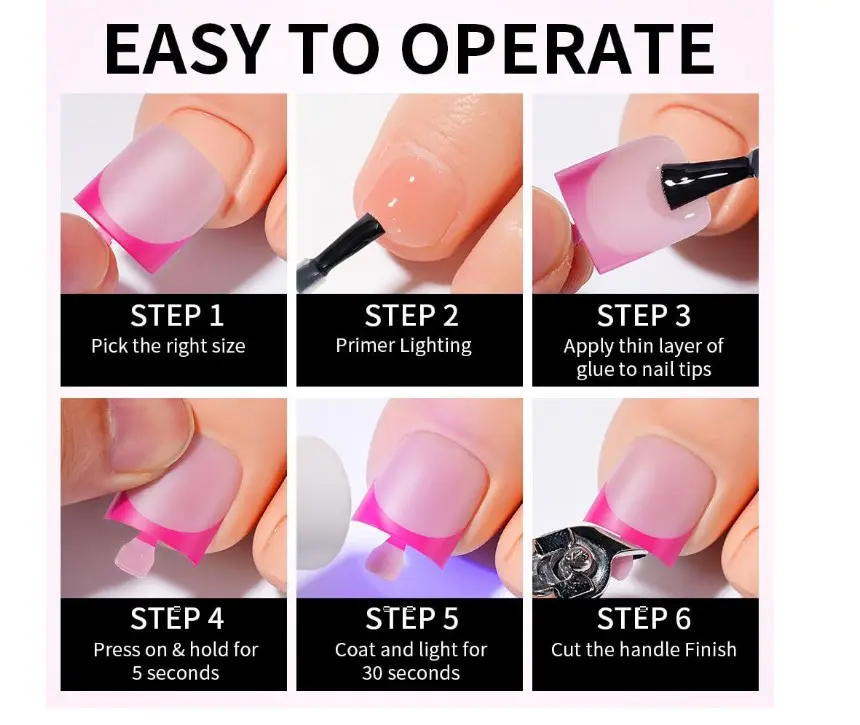 EASY TO OPERATE

STEP 1
Pick the right size

STEP 2
Primer Lighting

STEP 3
Apply thin layer of glue to nail tips

STEP 4
Press on & hold for 5 seconds

STEP 5
Coat and light for 30 seconds

STEP 6
Cut the handle Finish