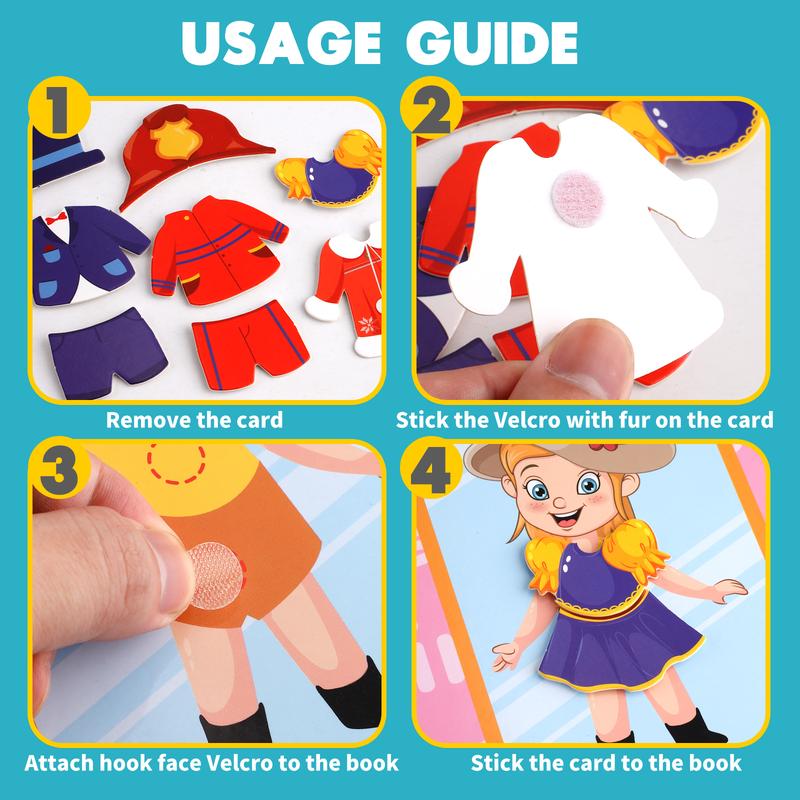 USAGE GUIDE

1

Remove the card

2

Stick the Velcro with fur on the card

3

Attach hook face Velcro to the book

4

Stick the card to the book