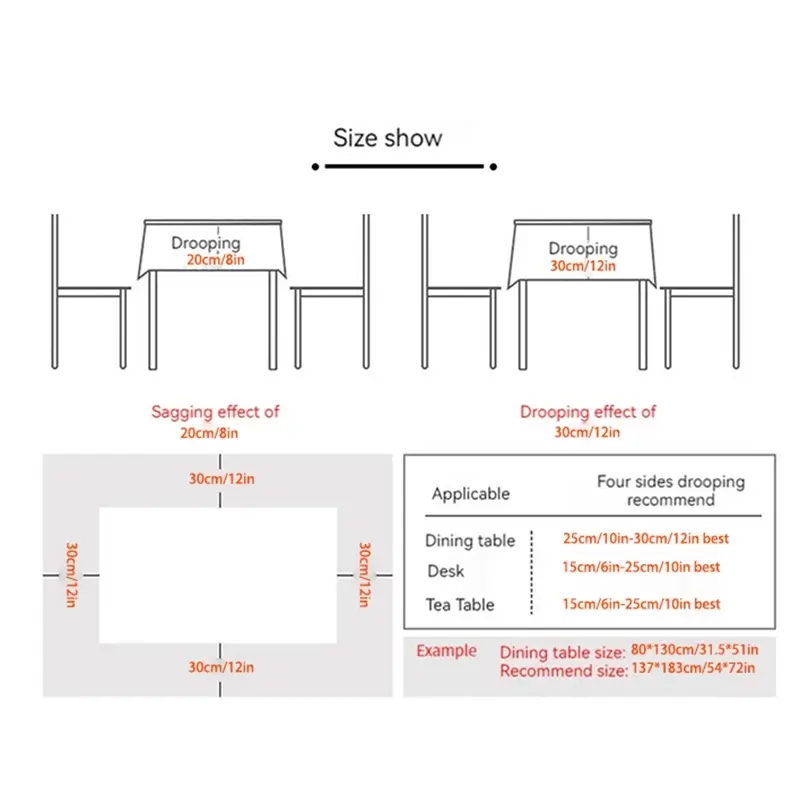 Size show

Drooping
20cm/8in

Drooping
30cm/12in

Sagging effect of
20cm/8in

Drooping effect of
30cm/12in

30cm/12in

30cm/12in

30cm/12in

30cm/12in

| Applicable | Four sides drooping recommend |
|---|---|
| Dining table | 25cm/10in-30cm/12in best |
| Desk | 15cm/6in-25cm/10in best |
| Tea Table | 15cm/6in-25cm/10in best |

Example
Dining table size: 80*130cm/31.5*51in
Recommend size: 137*183cm/54*72in