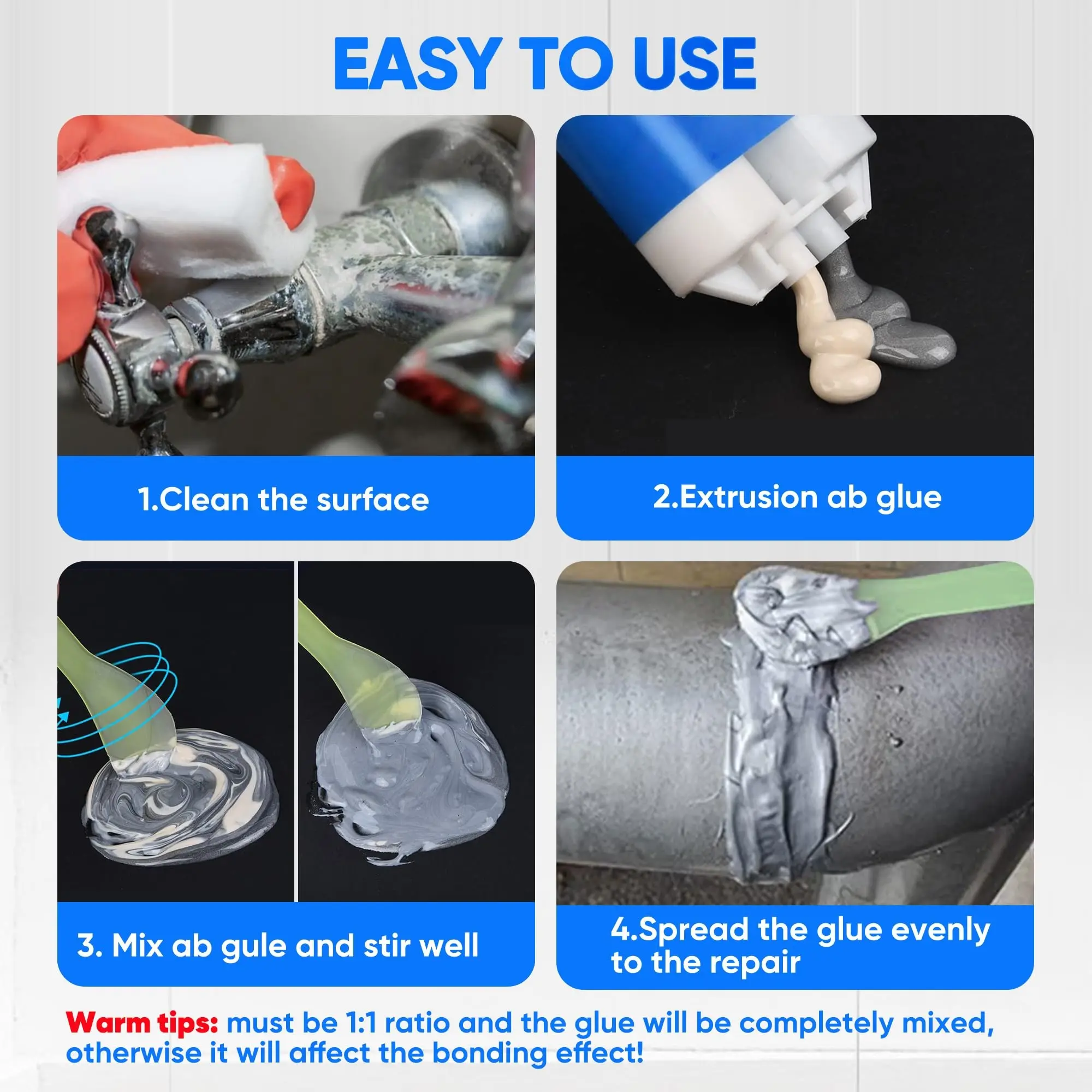 EASY TO USE

1.Clean the surface

2.Extrusion ab glue

3. Mix ab gule and stir well

4.Spread the glue evenly to the repair

Warm tips: must be 1:1 ratio and the glue will be completely mixed, otherwise it will affect the bonding effect!