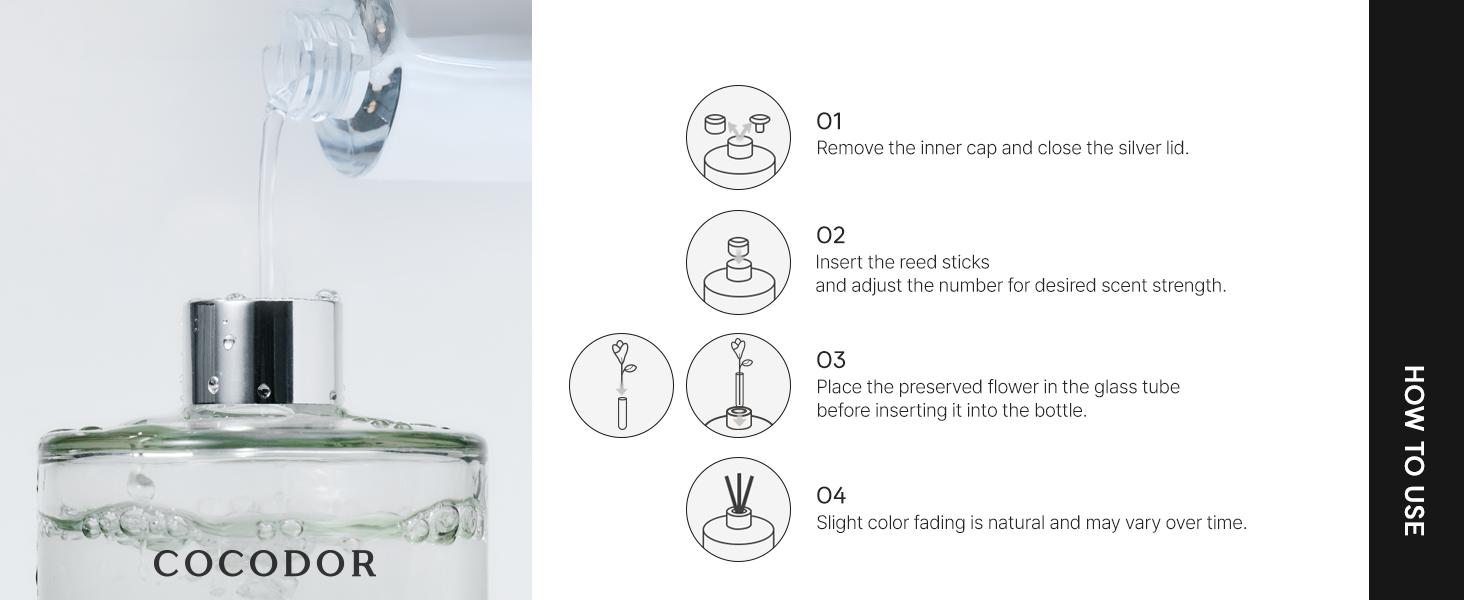 COCODOR

01
Remove the inner cap and close the silver lid.

02
Insert the reed sticks
and adjust the number for desired scent strength.

03
Place the preserved flower in the glass tube
before inserting it into the bottle.

04
Slight color fading is natural and may vary over time.

HOW TO USE