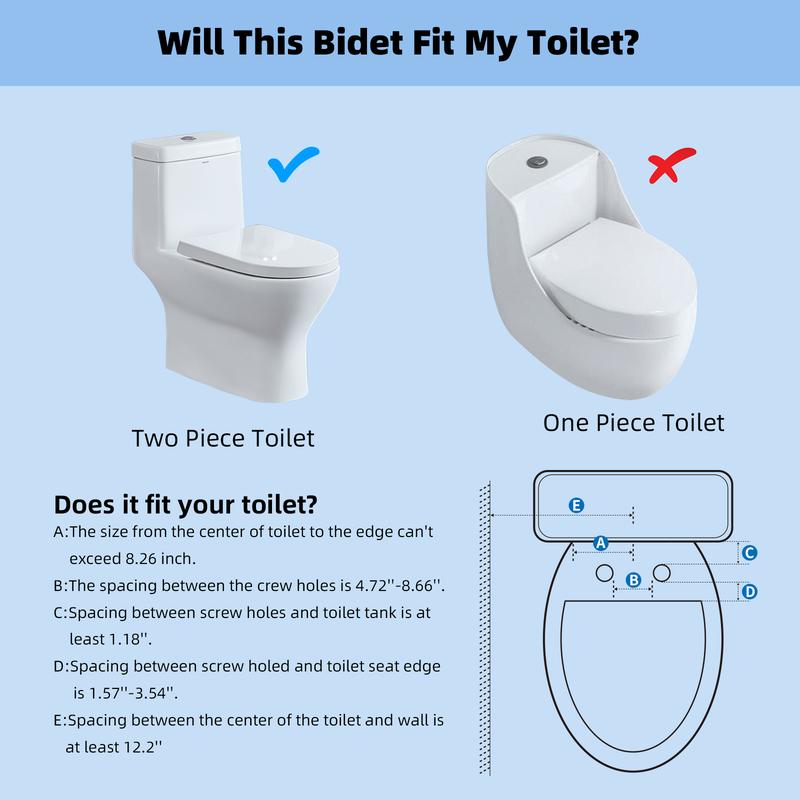 Will This Bidet Fit My Toilet?

Two Piece Toilet

One Piece Toilet

Does it fit your toilet?

A:The size from the center of toilet to the edge can't exceed 8.26 inch.

B:The spacing between the crew holes is 4.72''-8.66''.

C:Spacing between screw holes and toilet tank is at least 1.18''.

D:Spacing between screw holed and toilet seat edge is 1.57''-3.54''.

E:Spacing between the center of the toilet and wall is at least 12.2''

E

A

C

B

D