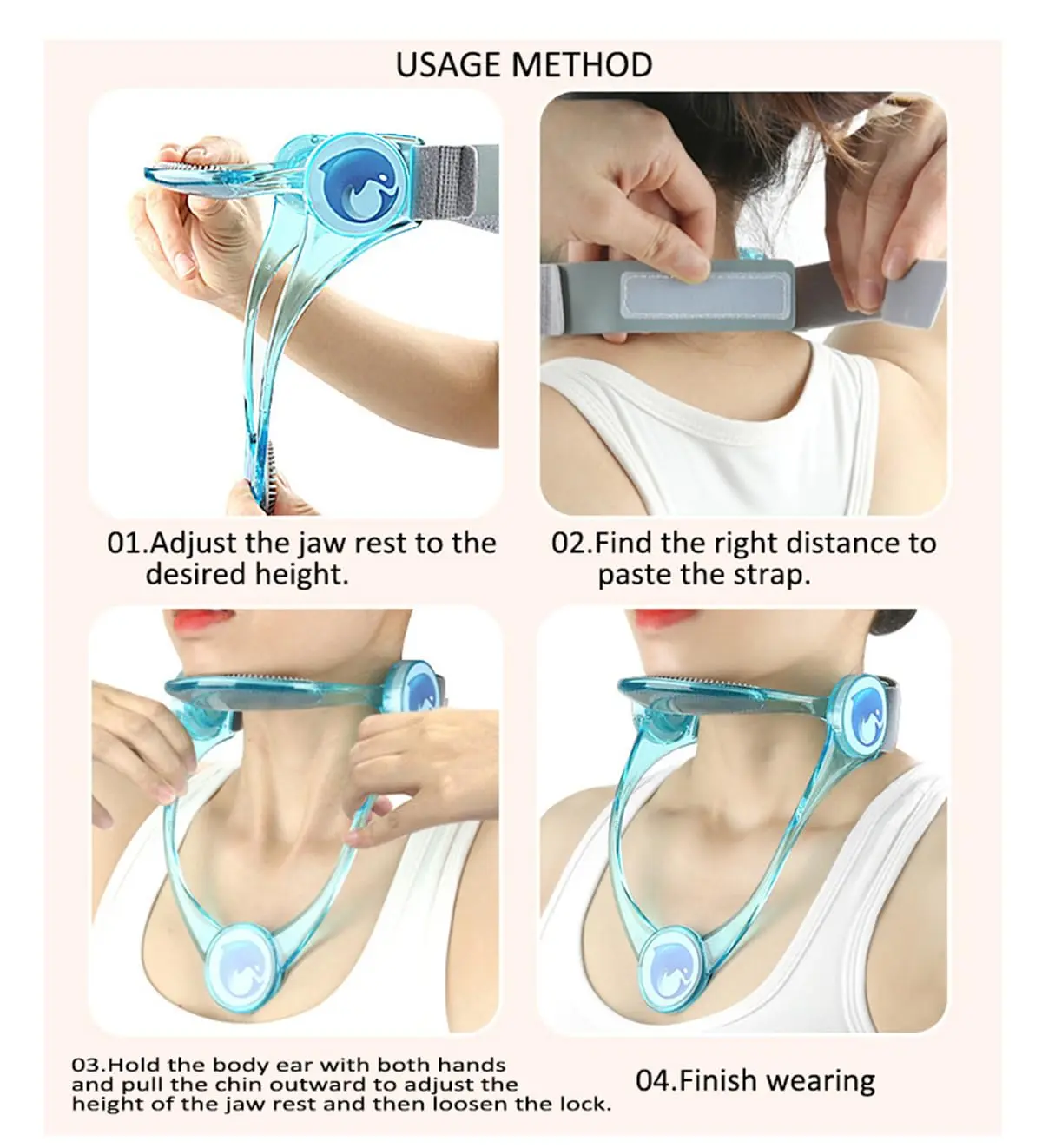 USAGE METHOD

01.Adjust the jaw rest to the desired height.

02.Find the right distance to paste the strap.

03.Hold the body ear with both hands and pull the chin outward to adjust the height of the jaw rest and then loosen the lock.

04.Finish wearing