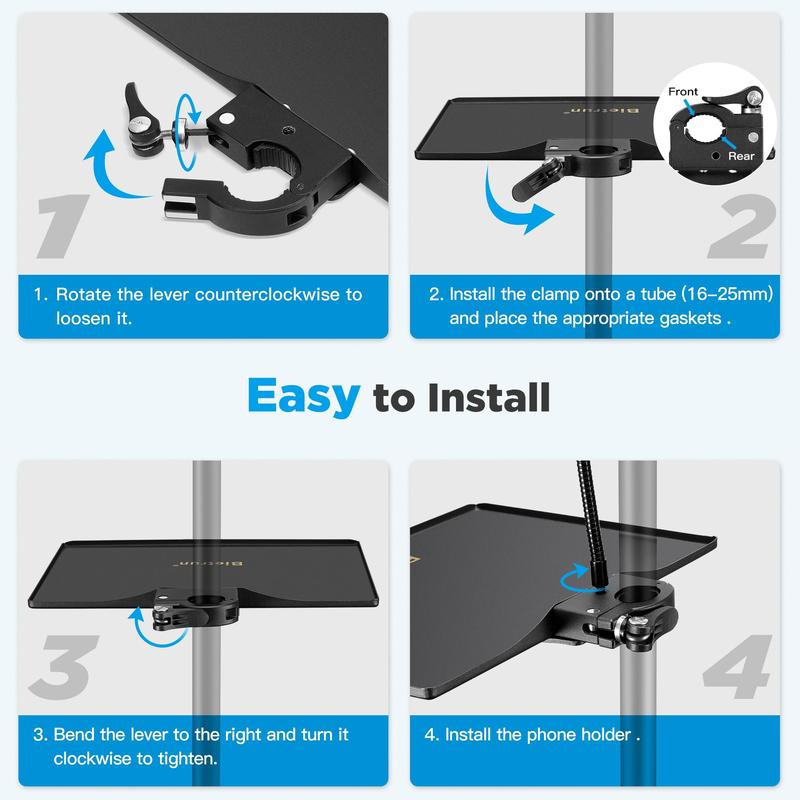 1

1. Rotate the lever counterclockwise to loosen it.

Bietrun

Front

Rear

2

2. Install the clamp onto a tube (16–25mm) and place the appropriate gaskets .

Easy to Install

Bietrun

3

3. Bend the lever to the right and turn it clockwise to tighten.

4

4. Install the phone holder .