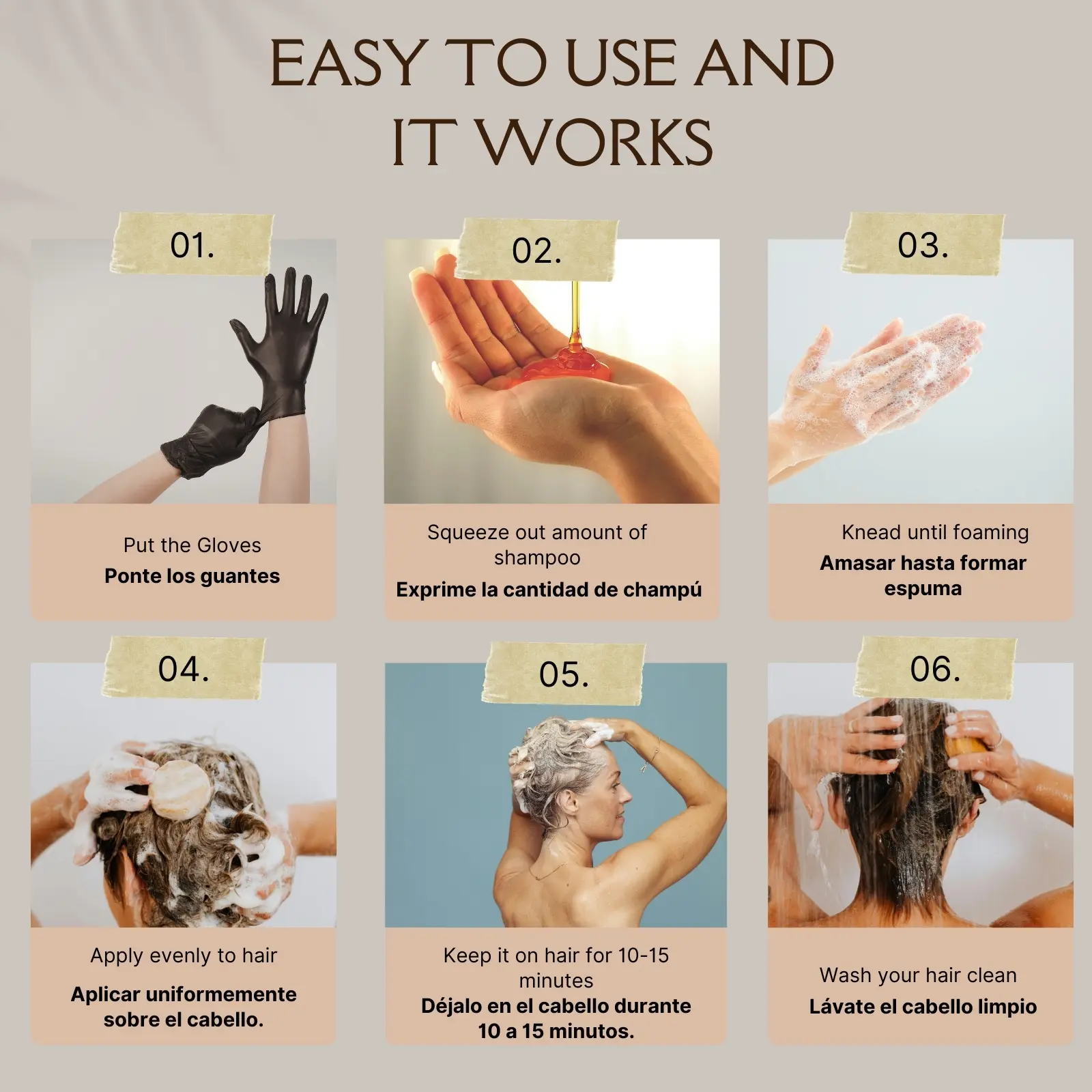 EASY TO USE AND IT WORKS

01.

Put the Gloves
Ponte los guantes

02.

Squeeze out amount of shampoo
Exprime la cantidad de champú

03.

Knead until foaming
Amasar hasta formar espuma

04.

Apply evenly to hair
Aplicar uniformemente sobre el cabello.

05.

Keep it on hair for 10-15 minutes
Déjalo en el cabello durante 10 a 15 minutos.

06.

Wash your hair clean
Lávate el cabello limpio