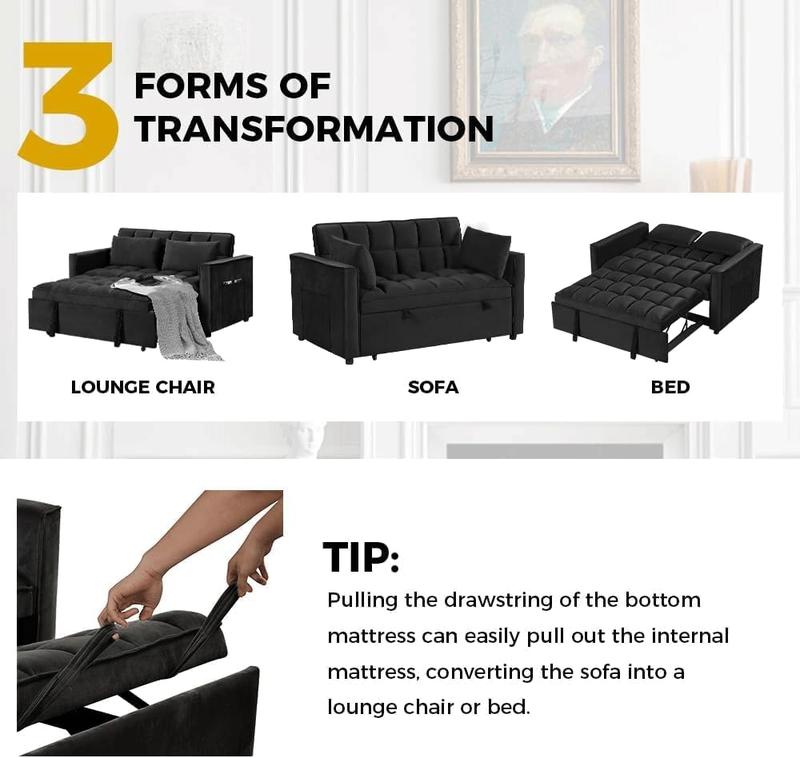 3 FORMS OF TRANSFORMATION

LOUNGE CHAIR

SOFA

BED

TIP:

Pulling the drawstring of the bottom mattress can easily pull out the internal mattress, converting the sofa into a lounge chair or bed.