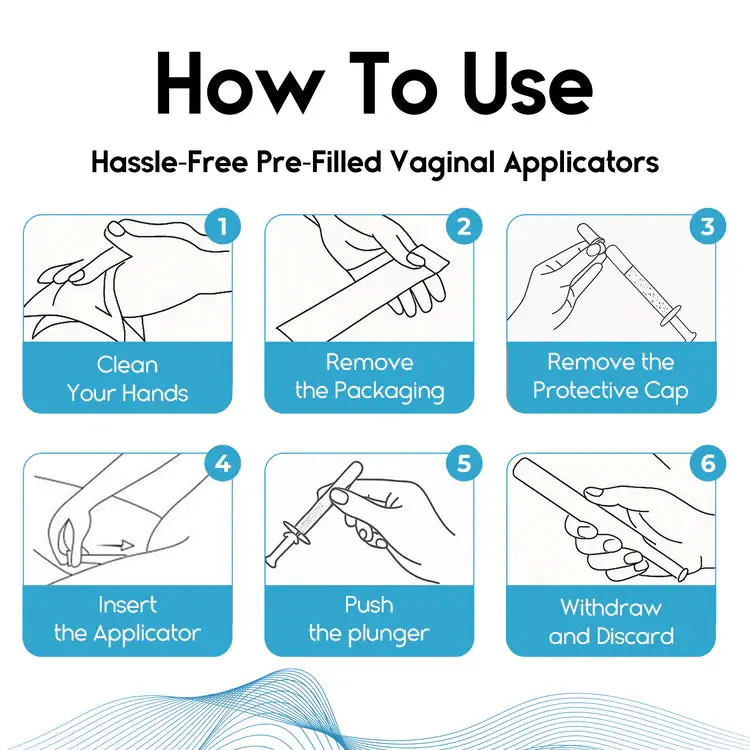 How To Use

Hassle-Free Pre-Filled Vaginal Applicators

1
Clean Your Hands

2
Remove the Packaging

3
Remove the Protective Cap

4
Insert the Applicator

5
Push the plunger

6
Withdraw and Discard