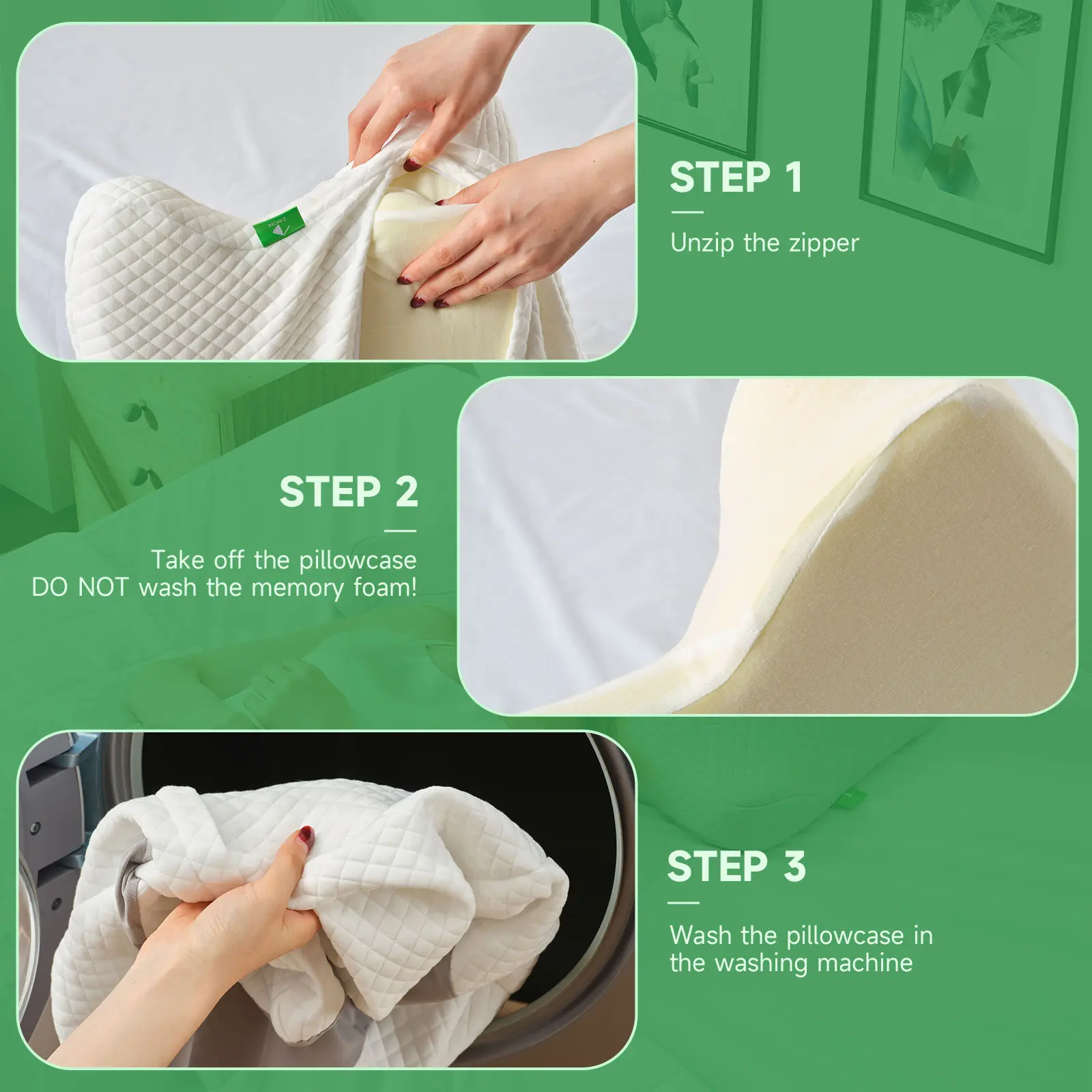 STEP 1

Unzip the zipper

STEP 2

Take off the pillowcase
DO NOT wash the memory foam!

STEP 3

Wash the pillowcase in the washing machine