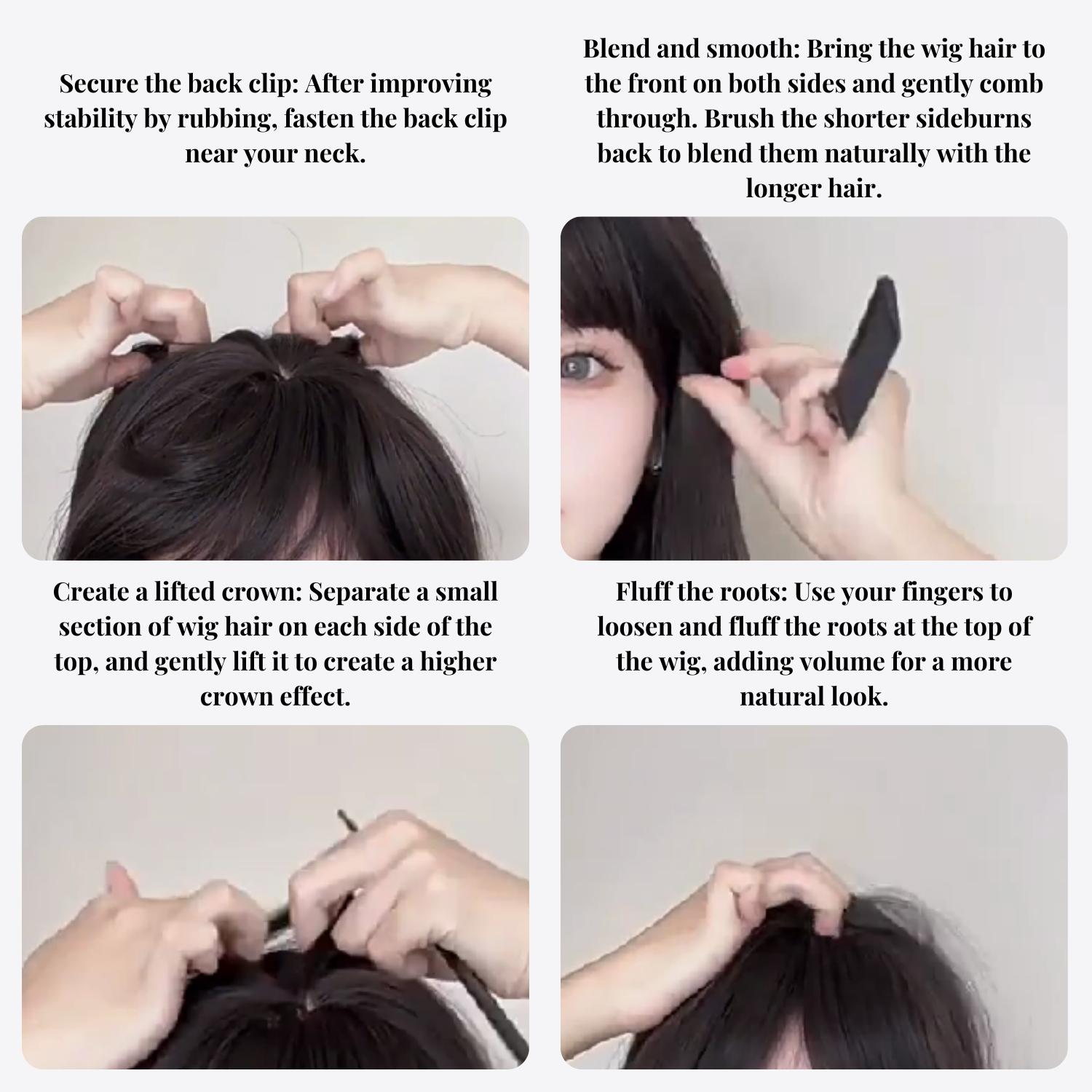 Secure the back clip: After improving stability by rubbing, fasten the back clip near your neck.

Blend and smooth: Bring the wig hair to the front on both sides and gently comb through. Brush the shorter sideburns back to blend them naturally with the longer hair.

Create a lifted crown: Separate a small section of wig hair on each side of the top, and gently lift it to create a higher crown effect.

Fluff the roots: Use your fingers to loosen and fluff the roots at the top of the wig, adding volume for a more natural look.