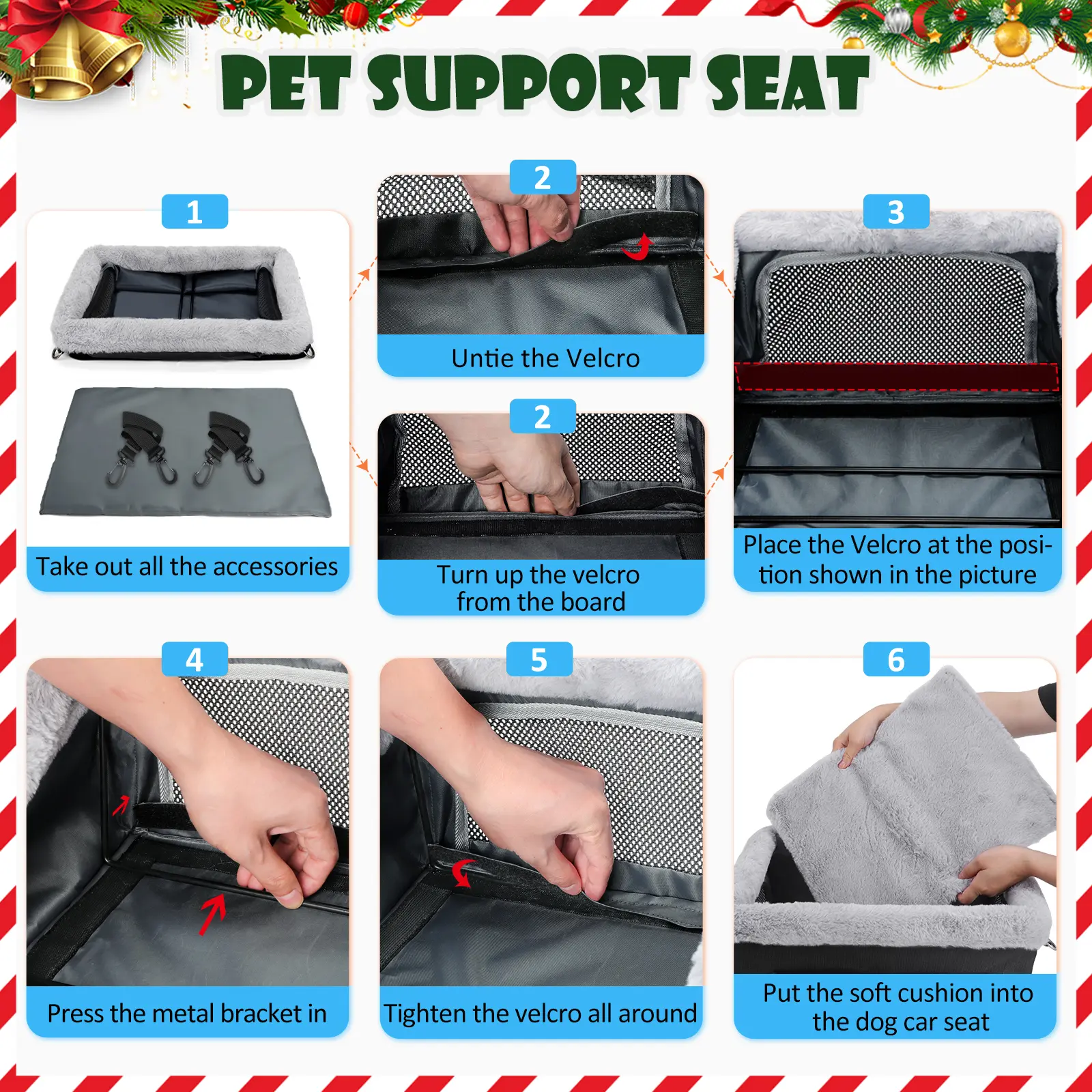 PET SUPPORT SEAT

1
Take out all the accessories

2
Untie the Velcro

2
Turn up the velcro from the board

3
Place the Velcro at the position shown in the picture

4
Press the metal bracket in

5
Tighten the velcro all around

6
Put the soft cushion into the dog car seat