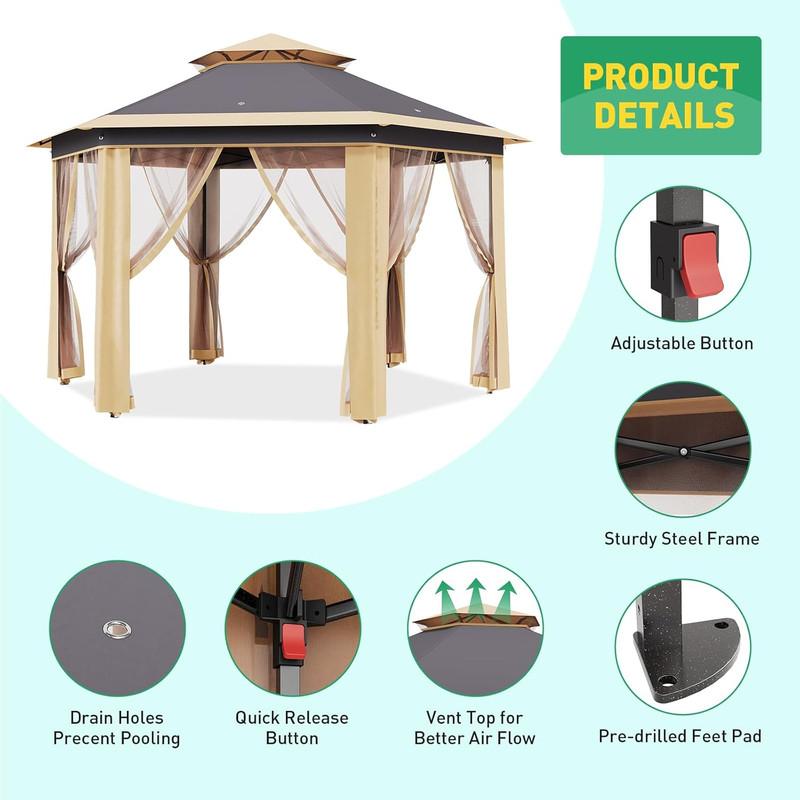 PRODUCT DETAILS

Adjustable Button

Sturdy Steel Frame

Drain Holes Precent Pooling

Quick Release Button

Vent Top for Better Air Flow

Pre-drilled Feet Pad