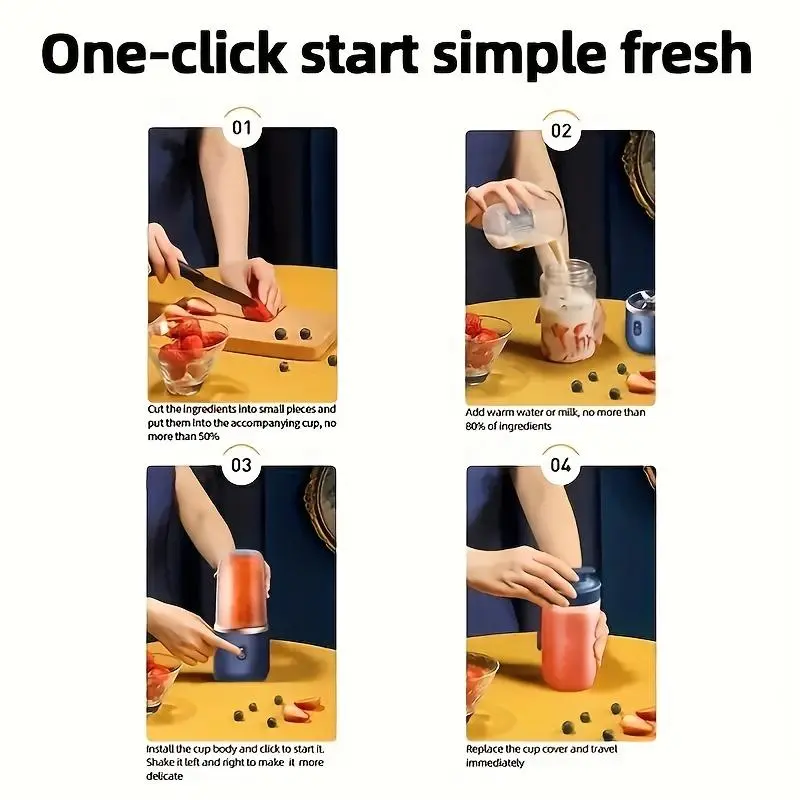 One-click start simple fresh

01

Cut the ingredients into small pieces and put them into the accompanying cup, no more than 50%

02

Add warm water or milk, no more than 80% of ingredients

03

Install the cup body and click to start it. Shake it left and right to make it more delicate

04

Replace the cup cover and travel immediately