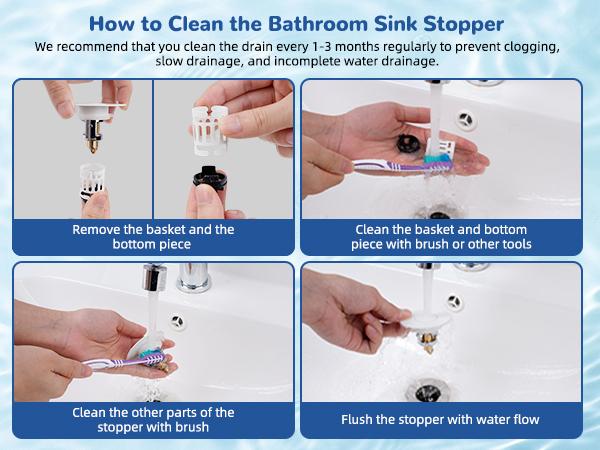 How to Clean the Bathroom Sink Stopper

We recommend that you clean the drain every 1-3 months regularly to prevent clogging, slow drainage, and incomplete water drainage.

Remove the basket and the bottom piece

Clean the basket and bottom piece with brush or other tools

Clean the other parts of the stopper with brush

Flush the stopper with water flow