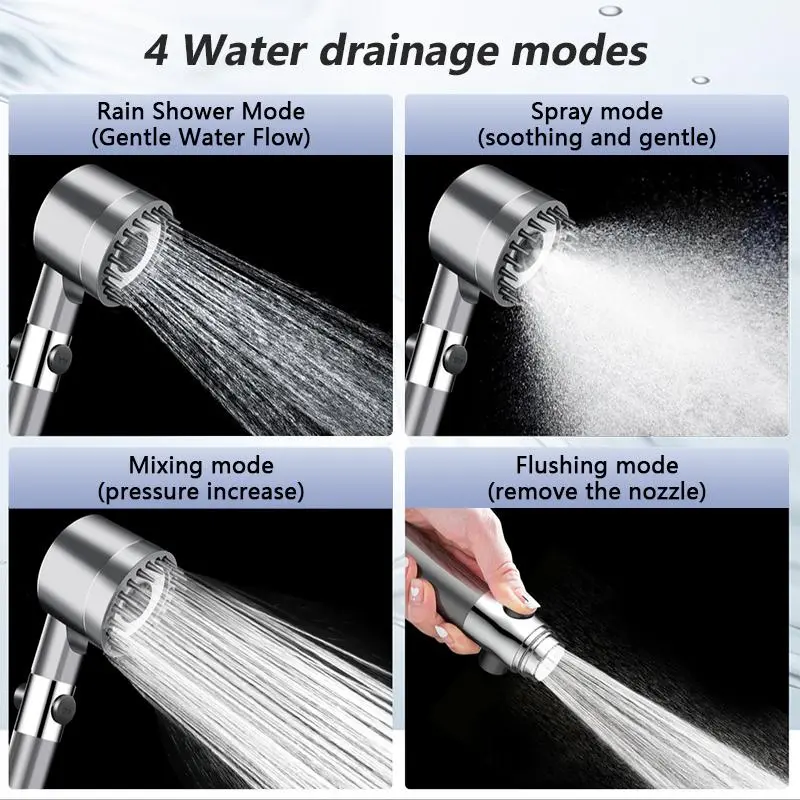 4 Water drainage modes

Rain Shower Mode
(Gentle Water Flow)

Spray mode
(soothing and gentle)

Mixing mode
(pressure increase)

Flushing mode
(remove the nozzle)