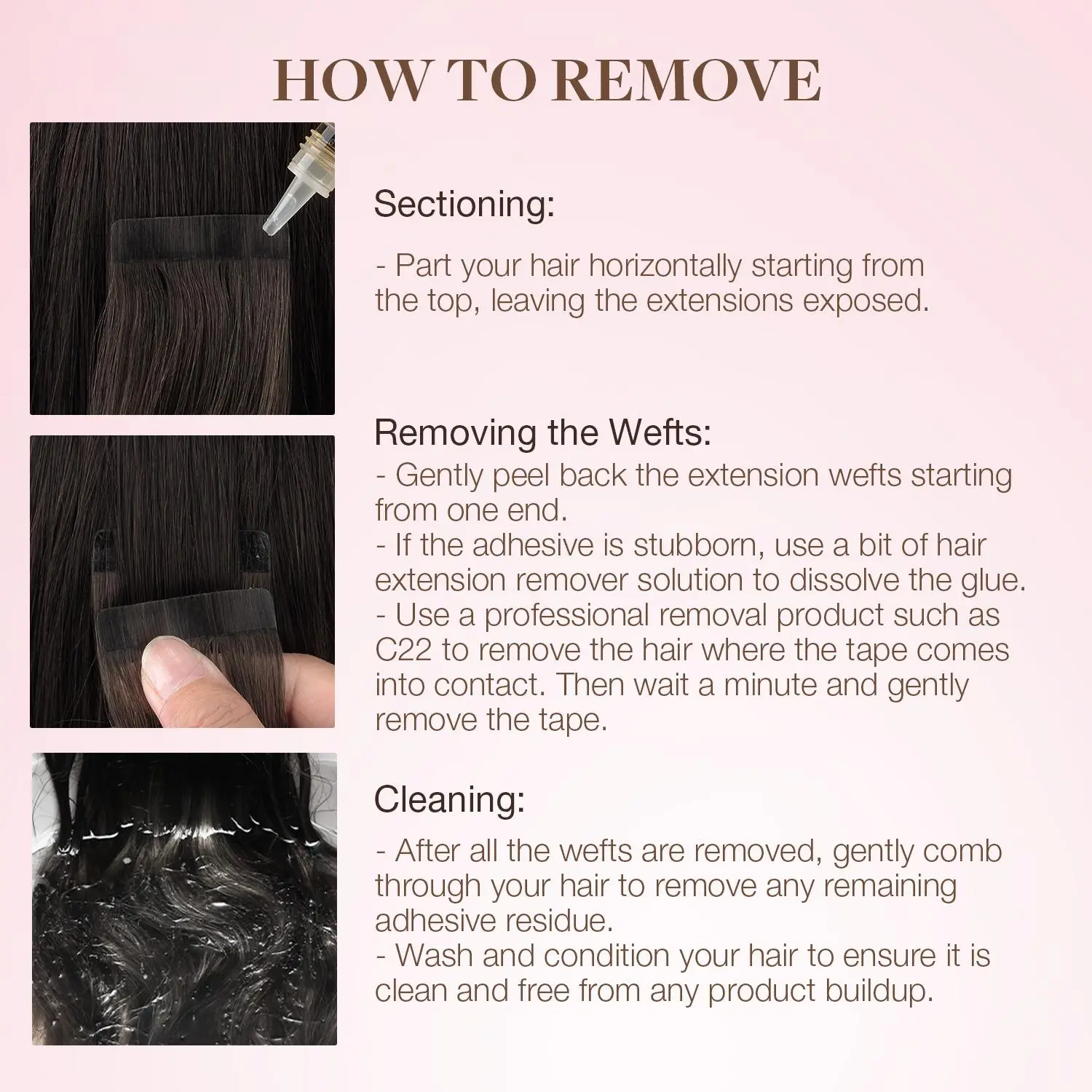 HOW TO REMOVE

Sectioning:

- Part your hair horizontally starting from the top, leaving the extensions exposed.

Removing the Wefts:

- Gently peel back the extension wefts starting from one end.
- If the adhesive is stubborn, use a bit of hair extension remover solution to dissolve the glue.
- Use a professional removal product such as C22 to remove the hair where the tape comes into contact. Then wait a minute and gently remove the tape.

Cleaning:

- After all the wefts are removed, gently comb through your hair to remove any remaining adhesive residue.
- Wash and condition your hair to ensure it is clean and free from any product buildup.