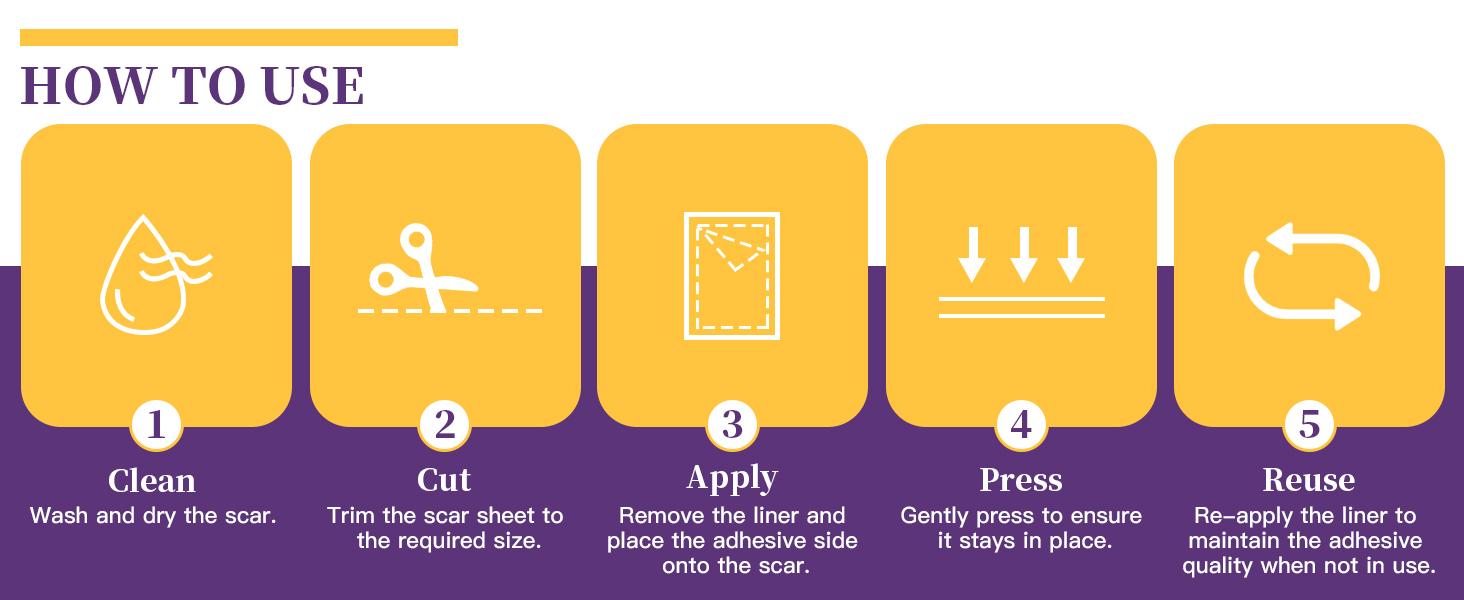 HOW TO USE

1
Clean
Wash and dry the scar.

2
Cut
Trim the scar sheet to the required size.

3
Apply
Remove the liner and place the adhesive side onto the scar.

4
Press
Gently press to ensure it stays in place.

5
Reuse
Re-apply the liner to maintain the adhesive quality when not in use.