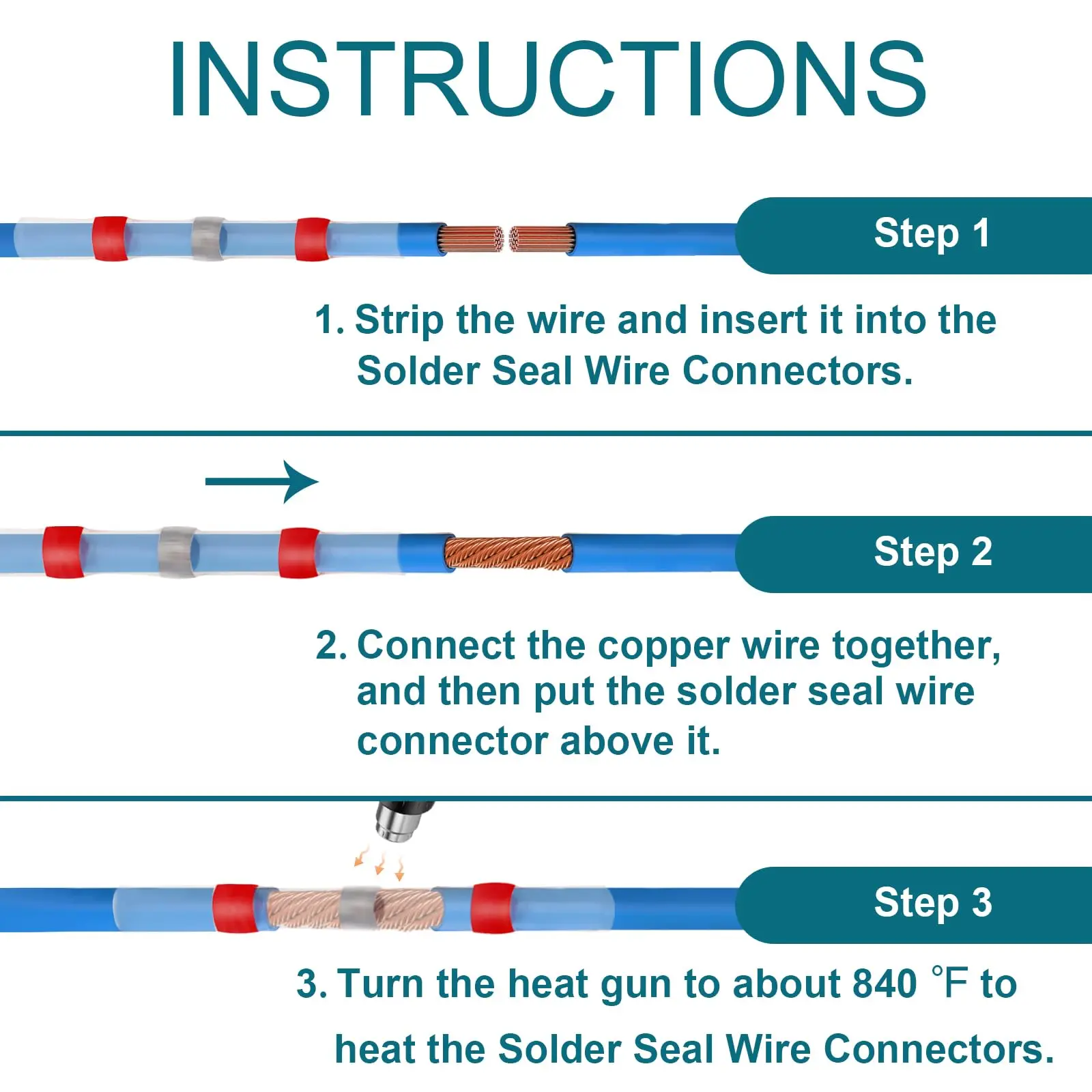 INSTRUCTIONS

Step 1

1. Strip the wire and insert it into the Solder Seal Wire Connectors.

Step 2

2. Connect the copper wire together, and then put the solder seal wire connector above it.

Step 3

3. Turn the heat gun to about 840 ℉ to heat the Solder Seal Wire Connectors.