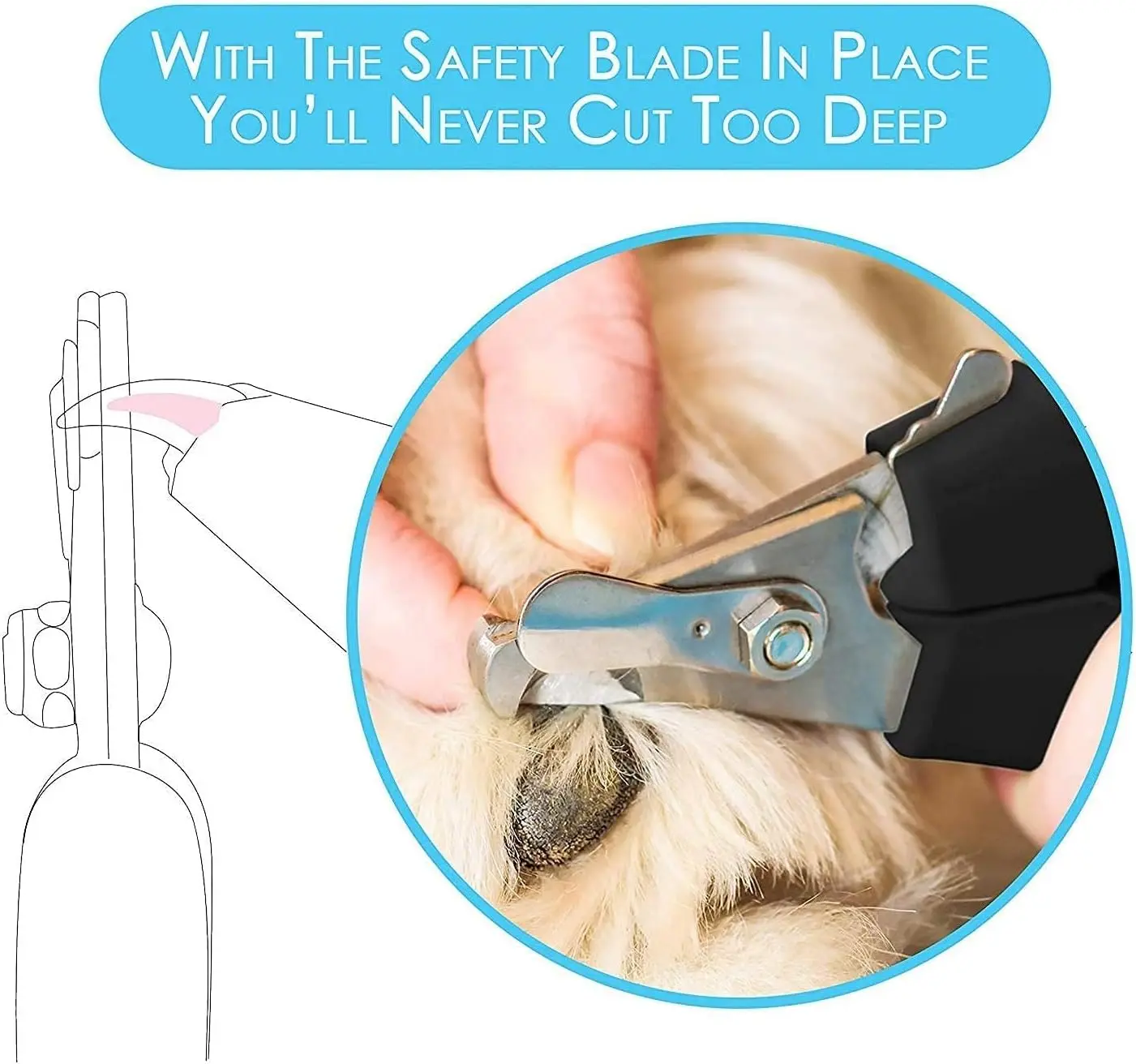 With The Safety Blade In Place You'll Never Cut Too Deep