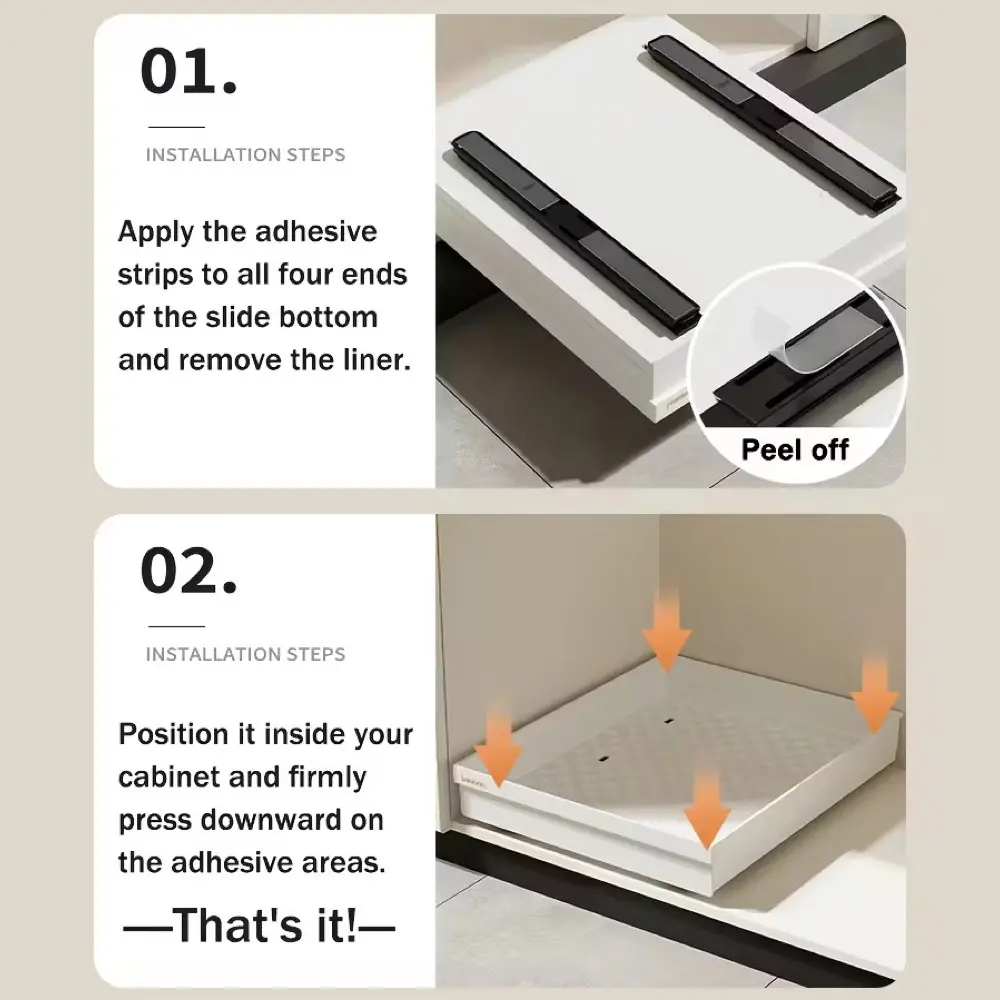 01.

INSTALLATION STEPS

Apply the adhesive strips to all four ends of the slide bottom and remove the liner.

Peel off

02.

INSTALLATION STEPS

Position it inside your cabinet and firmly press downward on the adhesive areas.

—That's it!—