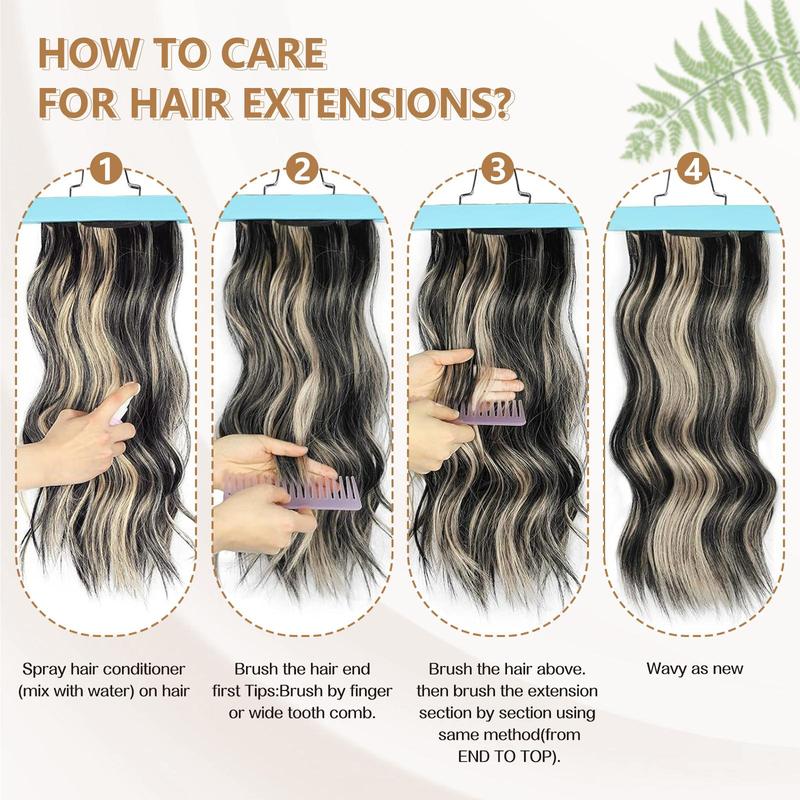 HOW TO CARE
FOR HAIR EXTENSIONS?

1

2

3

4

Spray hair conditioner (mix with water) on hair

Brush the hair end first Tips:Brush by finger or wide tooth comb.

Brush the hair above. then brush the extension section by section using same method(from END TO TOP).

Wavy as new