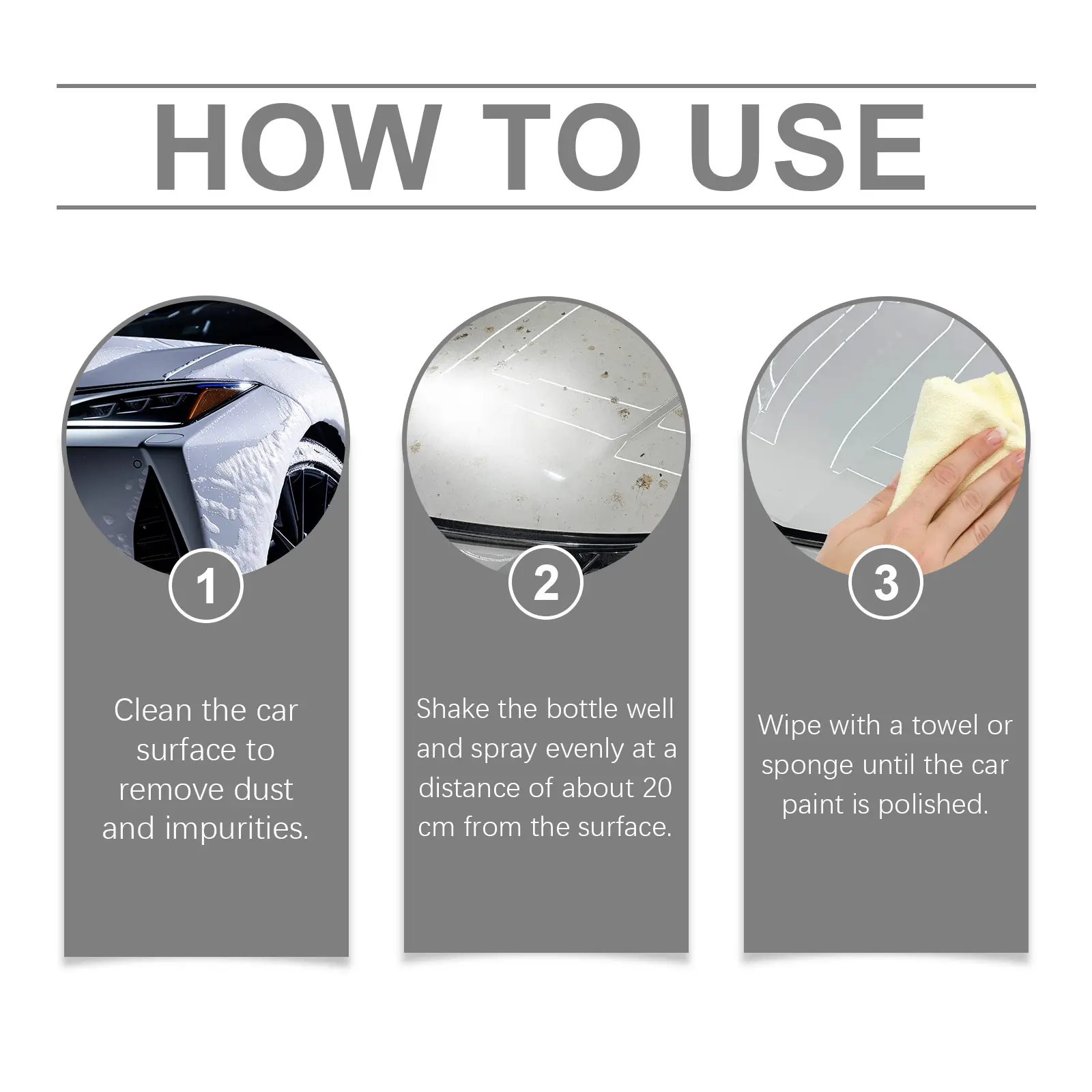 HOW TO USE

1

Clean the car surface to remove dust and impurities.

2

Shake the bottle well and spray evenly at a distance of about 20 cm from the surface.

3

Wipe with a towel or sponge until the car paint is polished.