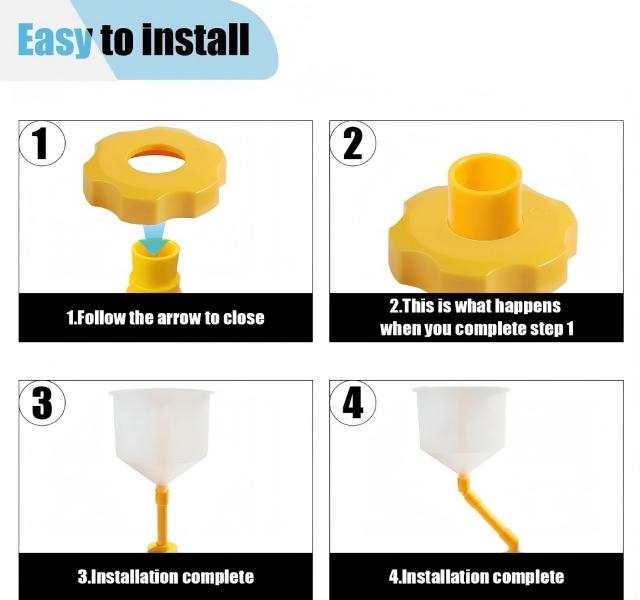 Easy to install

1

1.Follow the arrow to close

2

2.This is what happens when you complete step 1

3

3.Installation complete

4

4.Installation complete