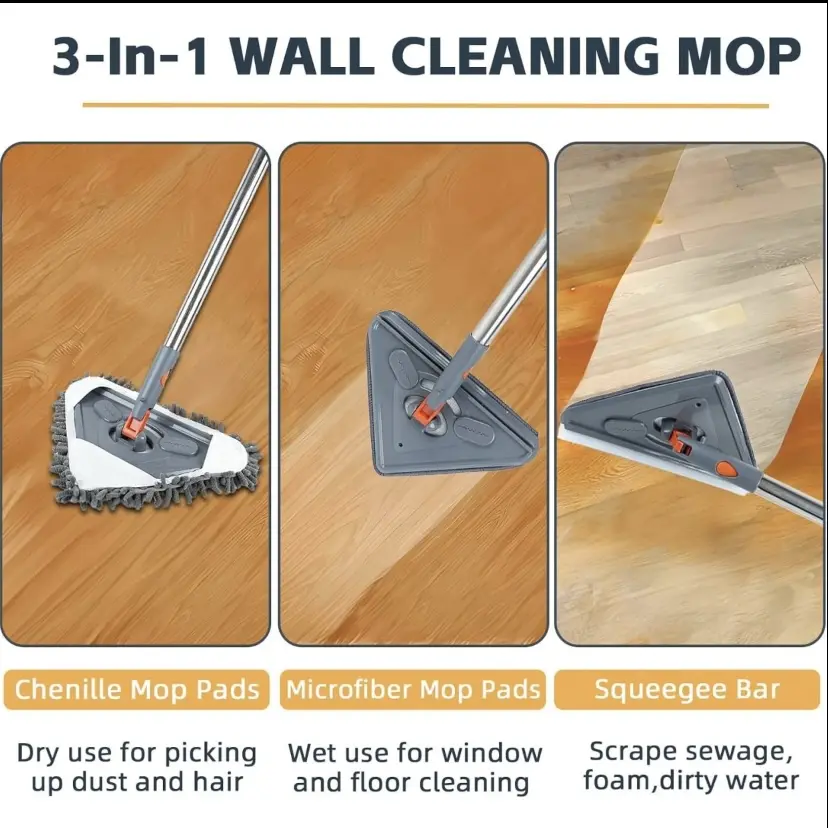 3-In-1 WALL CLEANING MOP

Chenille Mop Pads

Dry use for picking up dust and hair

Microfiber Mop Pads

Wet use for window and floor cleaning

Squeegee Bar

Scrape sewage, foam,dirty water