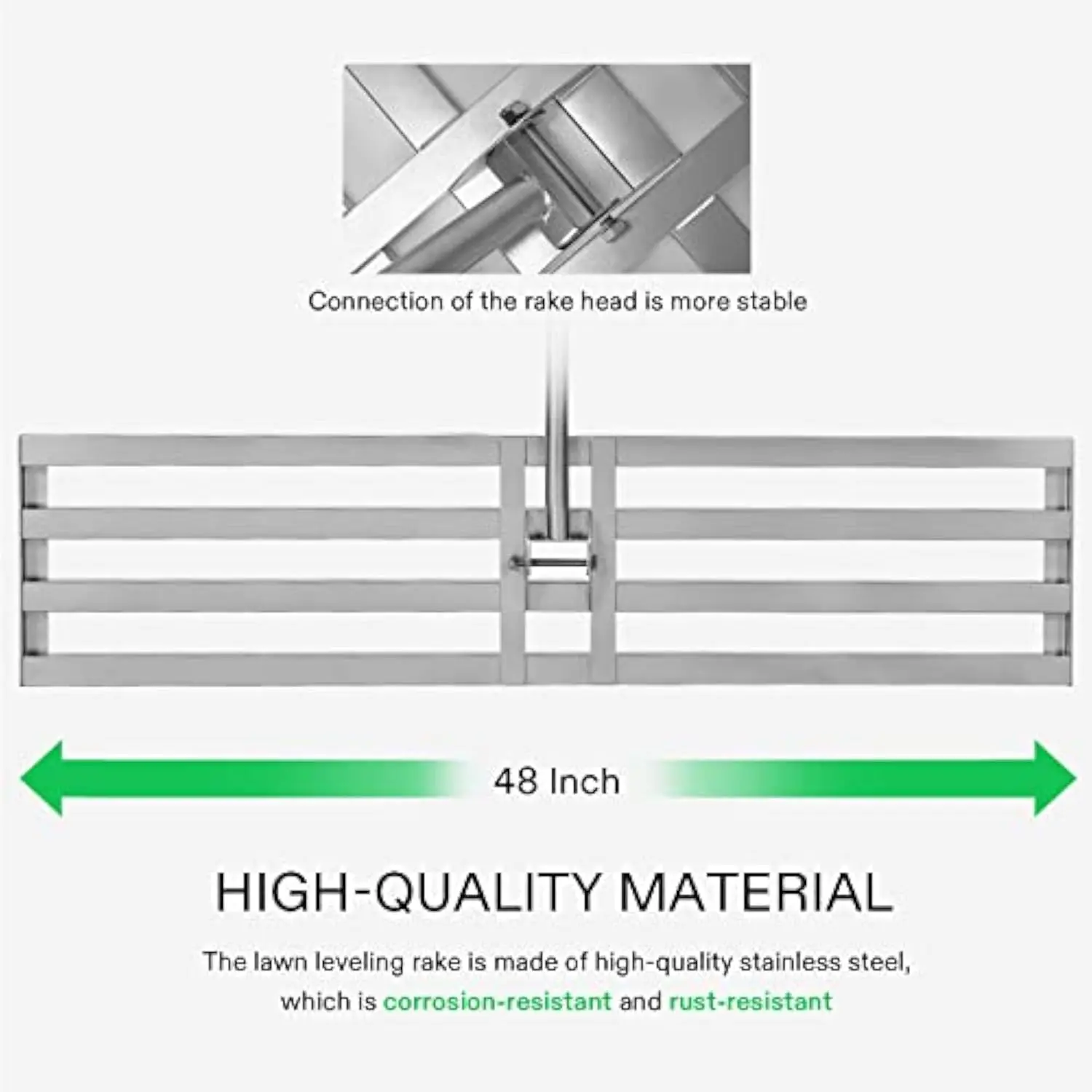 Connection of the rake head is more stable

48 Inch

HIGH-QUALITY MATERIAL

The lawn leveling rake is made of high-quality stainless steel, which is corrosion-resistant and rust-resistant