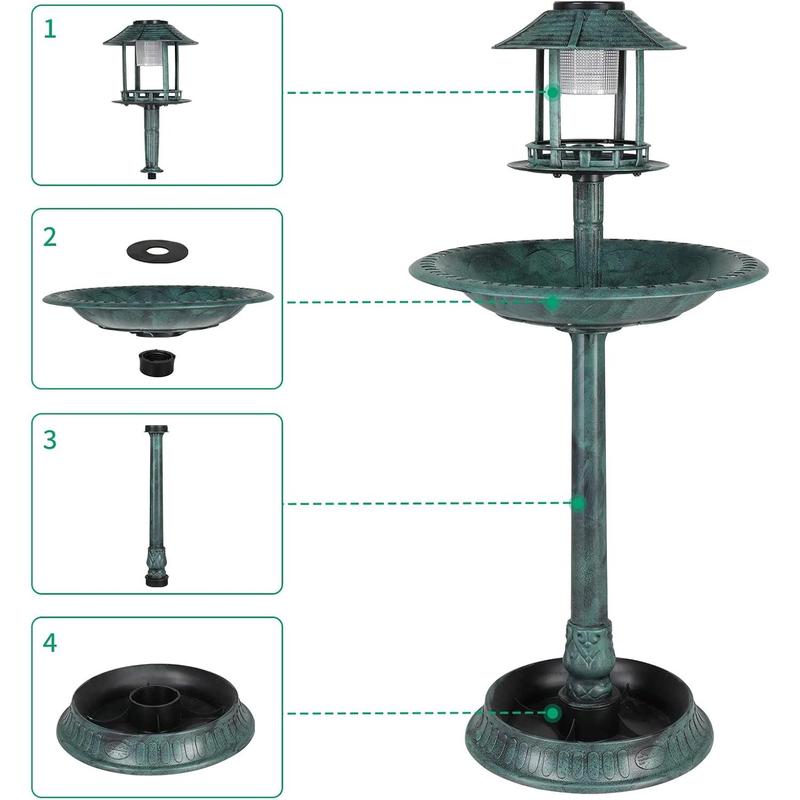 1

2

3

4