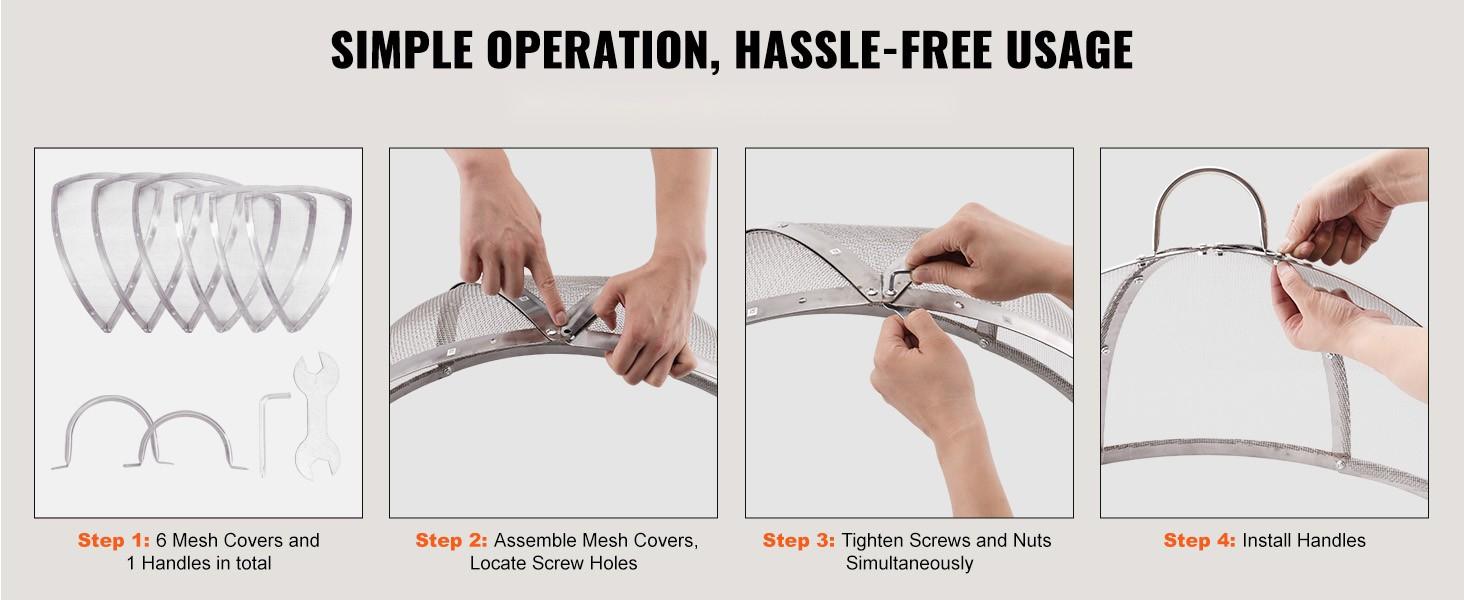 SIMPLE OPERATION, HASSLE-FREE USAGE

Step 1: 6 Mesh Covers and 1 Handles in total

Step 2: Assemble Mesh Covers, Locate Screw Holes

Step 3: Tighten Screws and Nuts Simultaneously

Step 4: Install Handles