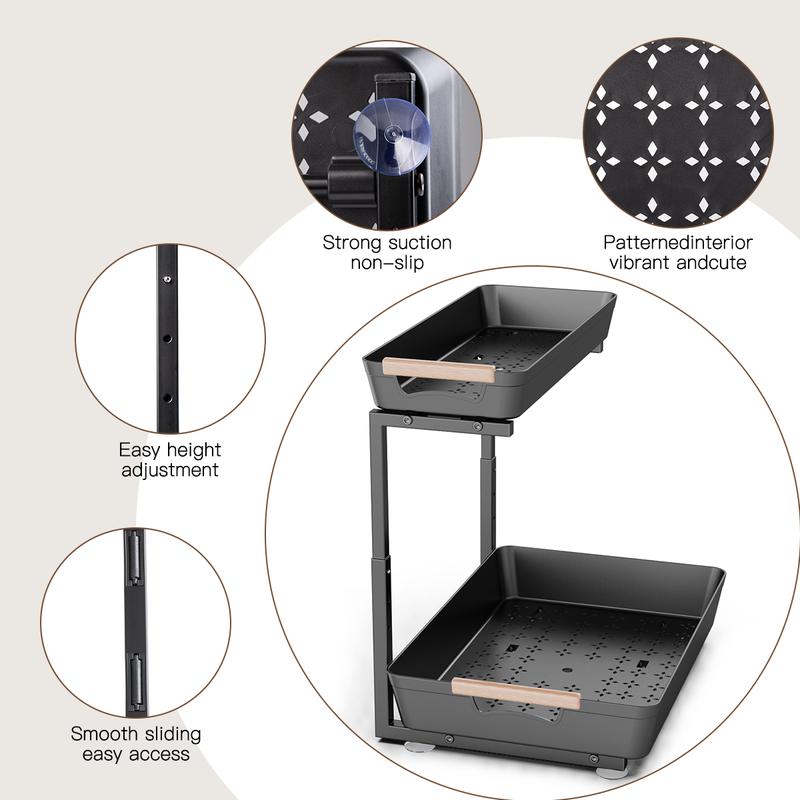 Strong suction
non-slip

Patternedinterior
vibrant andcute

Easy height
adjustment

Smooth sliding
easy access