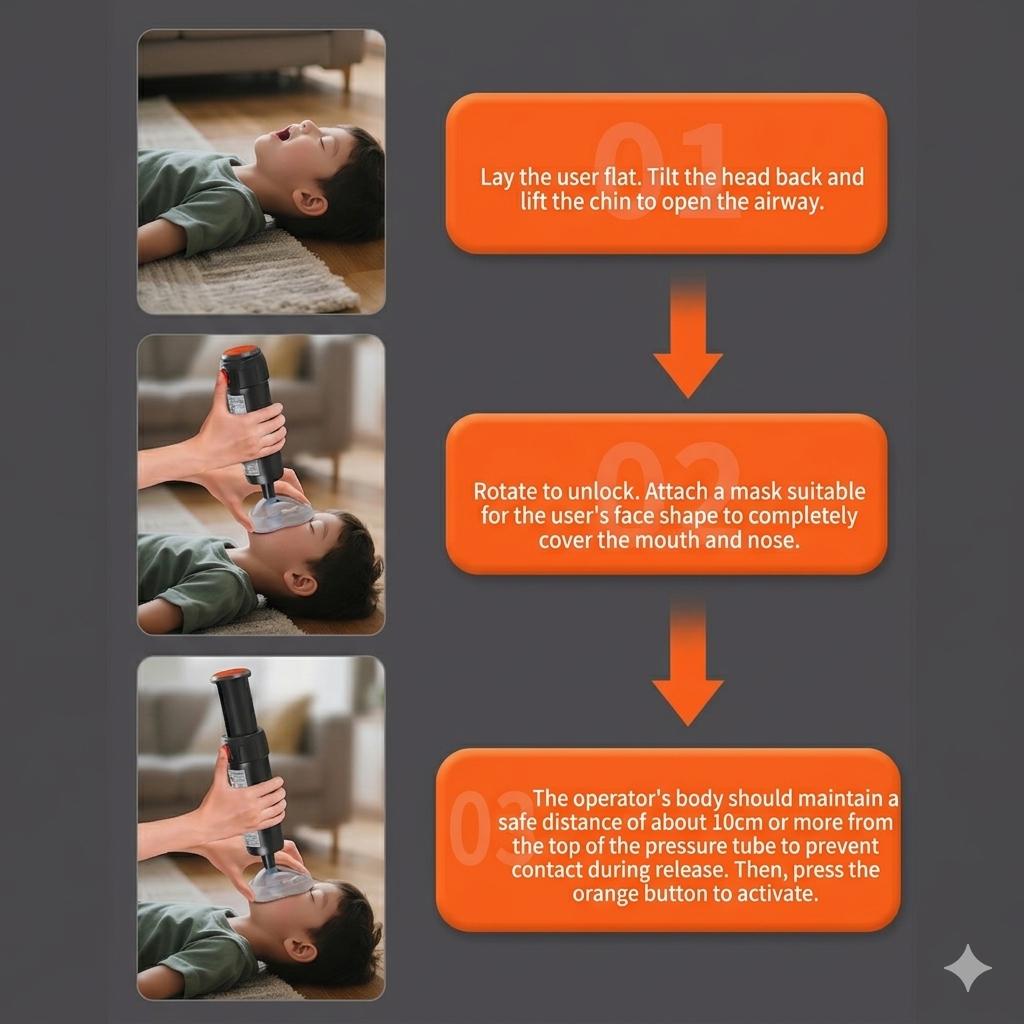 01
Lay the user flat. Tilt the head back and lift the chin to open the airway.

02
Rotate to unlock. Attach a mask suitable for the user's face shape to completely cover the mouth and nose.

03
The operator's body should maintain a safe distance of about 10cm or more from the top of the pressure tube to prevent contact during release. Then, press the orange button to activate.