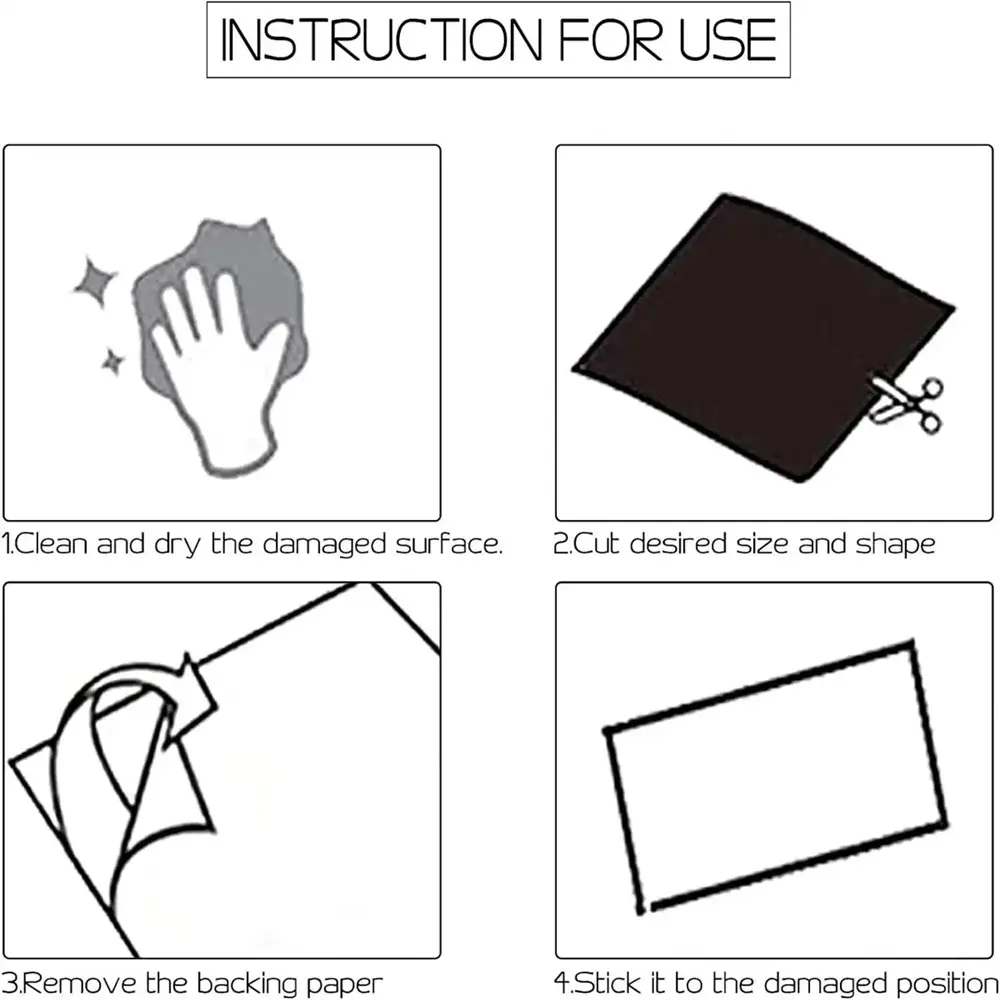 INSTRUCTION FOR USE

1.Clean and dry the damaged surface.

2.Cut desired size and shape

3.Remove the backing paper

4.Stick it to the damaged position