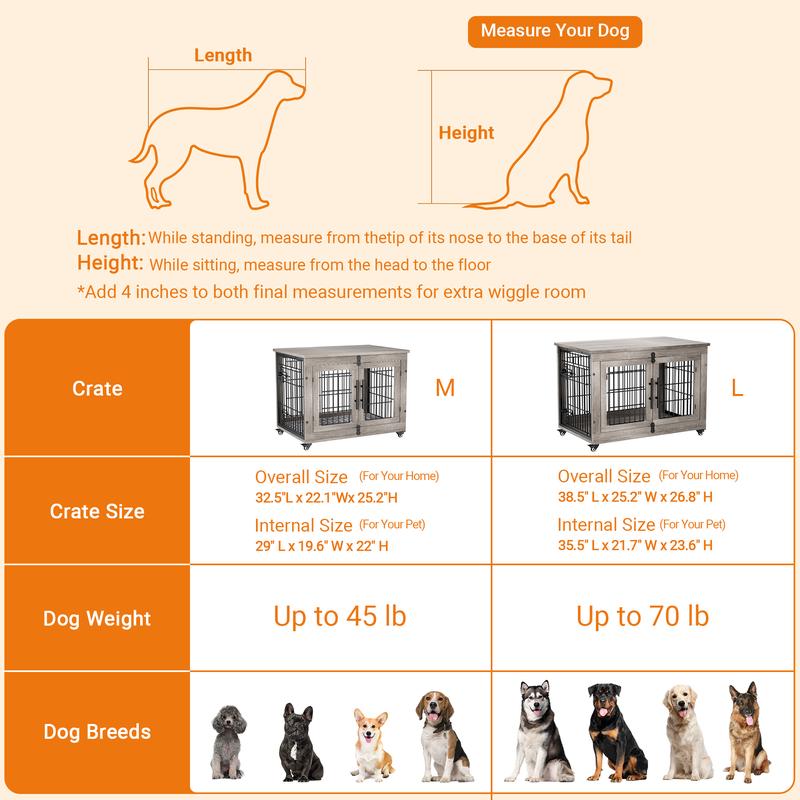 Measure Your Dog

Length

Height

Length: While standing, measure from thetip of its nose to the base of its tail
Height: While sitting, measure from the head to the floor
*Add 4 inches to both final measurements for extra wiggle room

| Crate | M | L |
|---|---|---|
| Crate Size | Overall Size (For Your Home) 32.5"L x 22.1"Wx 25.2"H Internal Size (For Your Pet) 29" L x 19.6" W x 22" H | Overall Size (For Your Home) 38.5" L x 25.2" W x 26.8" H Internal Size (For Your Pet) 35.5" L x 21.7" W x 23.6" H |
| Dog Weight | Up to 45 lb | Up to 70 lb |
| Dog Breeds | | |