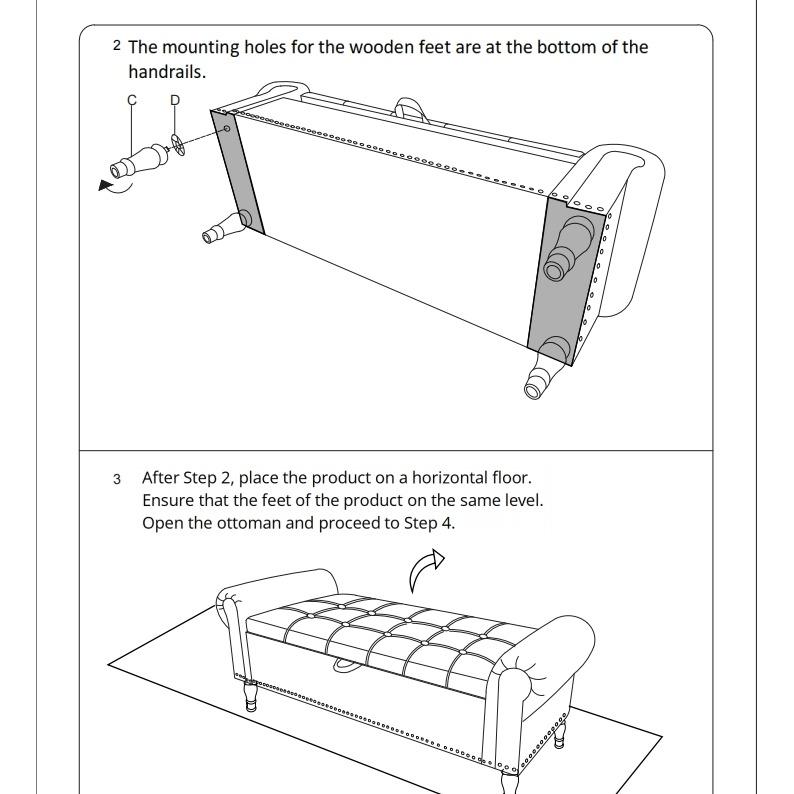 2 The mounting holes for the wooden feet are at the bottom of the handrails.

C

D

3 After Step 2, place the product on a horizontal floor. Ensure that the feet of the product on the same level. Open the ottoman and proceed to Step 4.