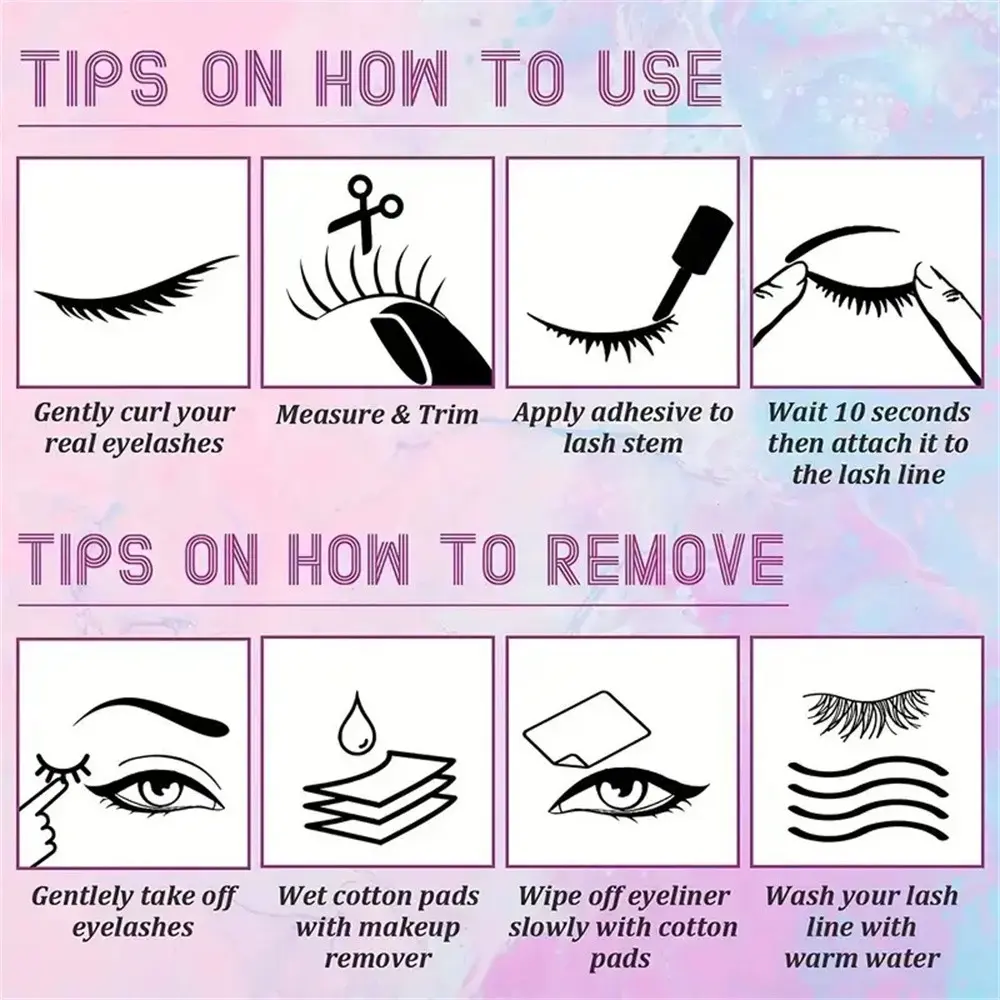 TIPS ON HOW TO USE

Gently curl your real eyelashes

Measure & Trim

Apply adhesive to lash stem

Wait 10 seconds then attach it to the lash line

TIPS ON HOW TO REMOVE

Gentlely take off eyelashes

Wet cotton pads with makeup remover

Wipe off eyeliner slowly with cotton pads

Wash your lash line with warm water