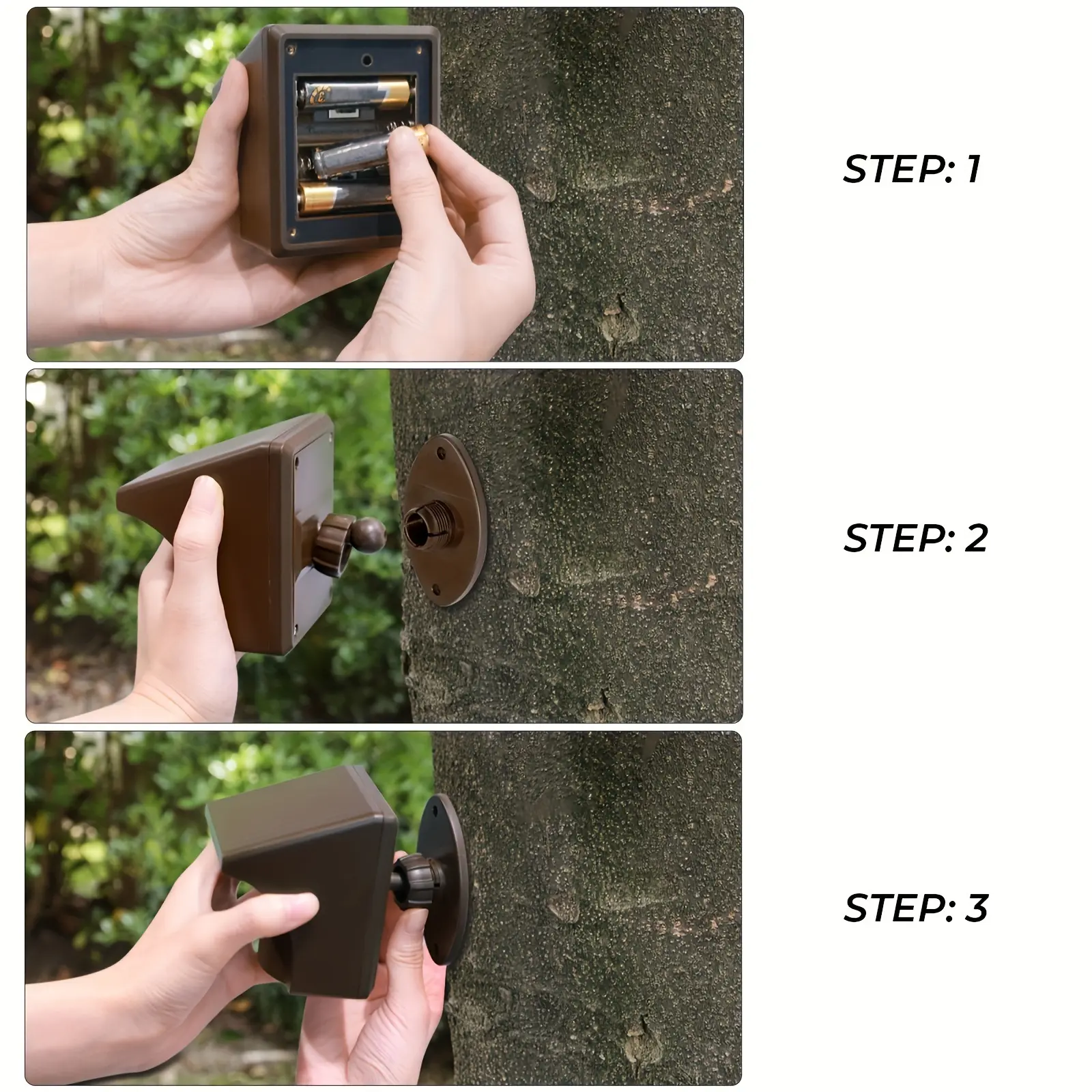 STEP: 1

STEP: 2

STEP: 3