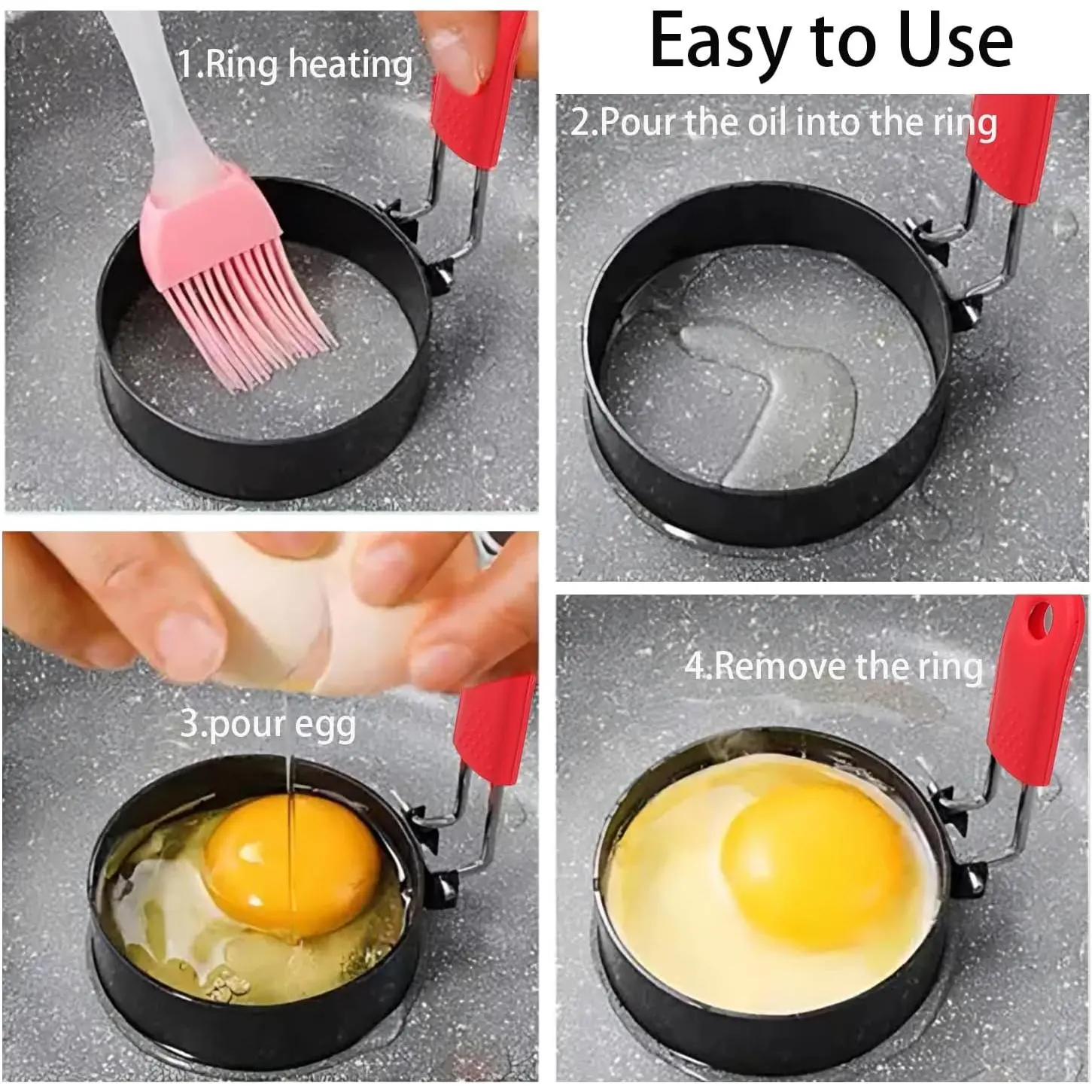 Easy to Use

1.Ring heating

2.Pour the oil into the ring

3.pour egg

4.Remove the ring