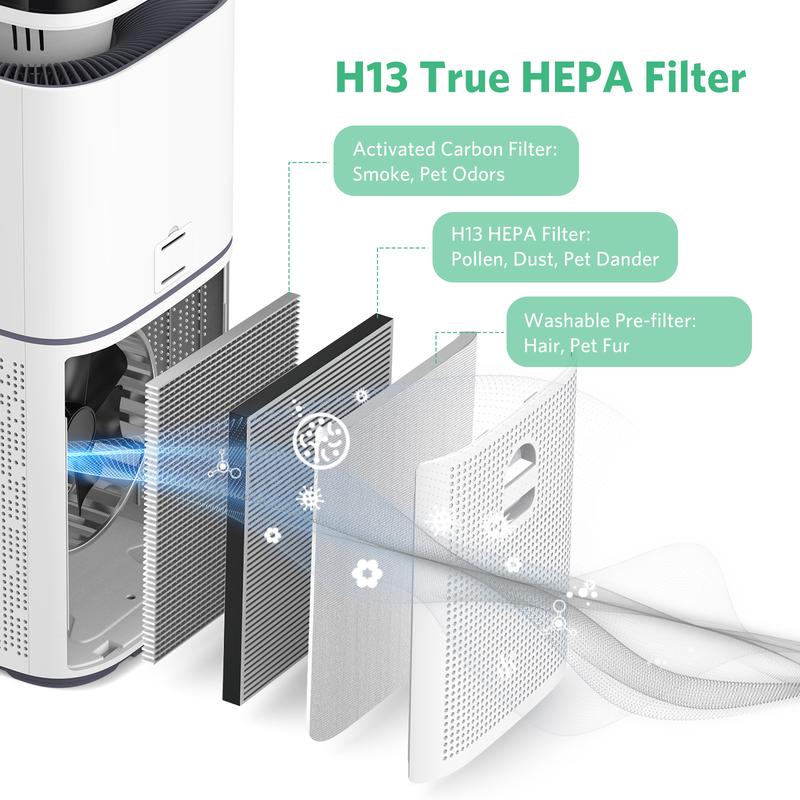 H13 True HEPA Filter

Activated Carbon Filter:
Smoke, Pet Odors

H13 HEPA Filter:
Pollen, Dust, Pet Dander

Washable Pre-filter:
Hair, Pet Fur