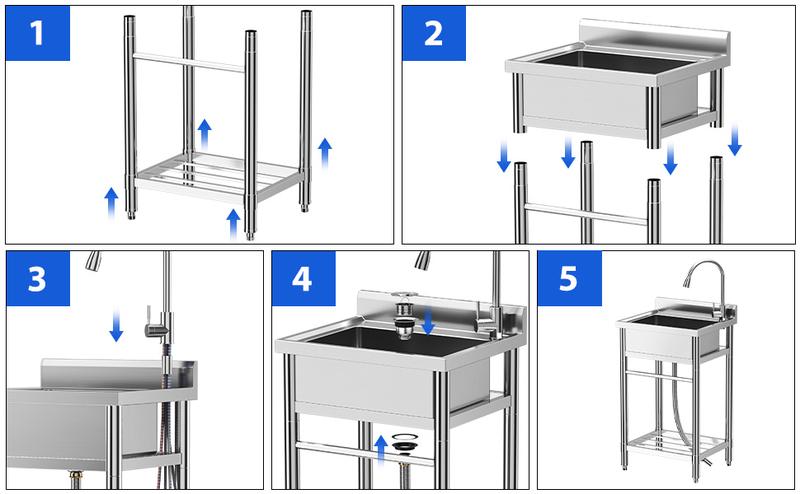 1

2

3

4

5