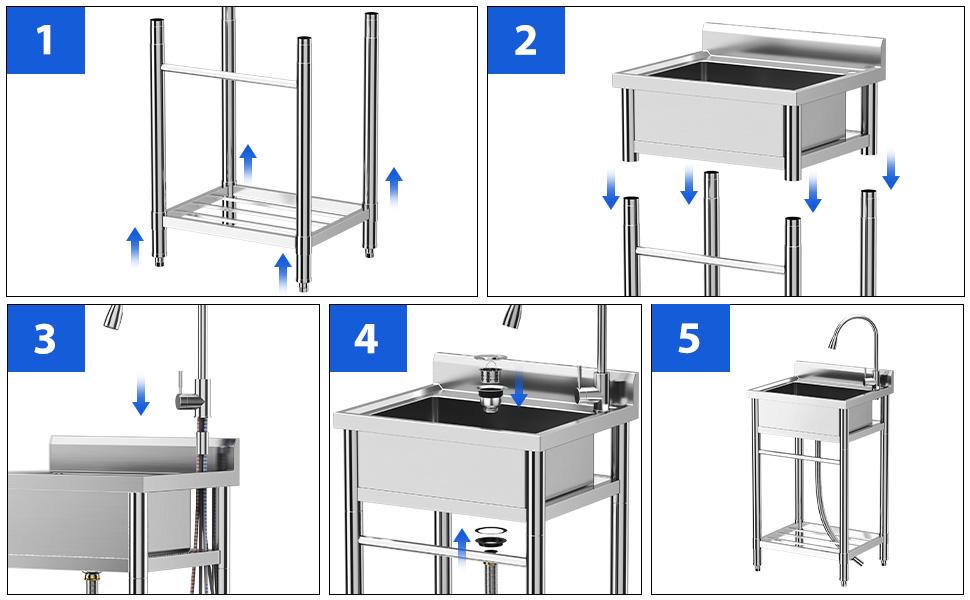 1

2

3

4

5