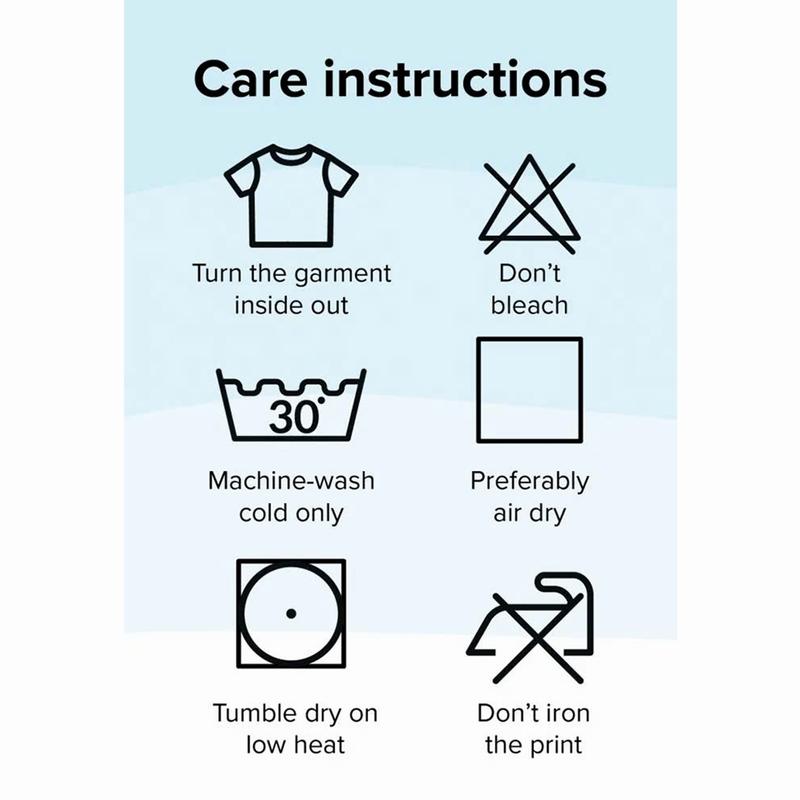 Care instructions

Turn the garment inside out

Don't bleach

30°

Machine-wash cold only

Preferably air dry

Tumble dry on low heat

Don't iron the print