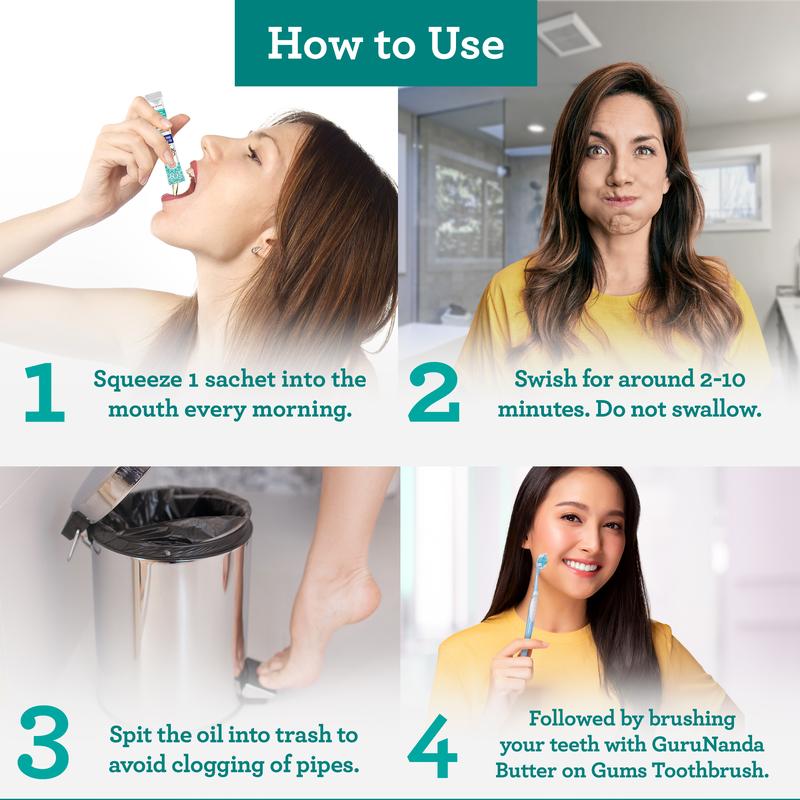 How to Use

1 Squeeze 1 sachet into the mouth every morning.

2 Swish for around 2-10 minutes. Do not swallow.

3 Spit the oil into trash to avoid clogging of pipes.

4 Followed by brushing your teeth with GuruNanda Butter on Gums Toothbrush.