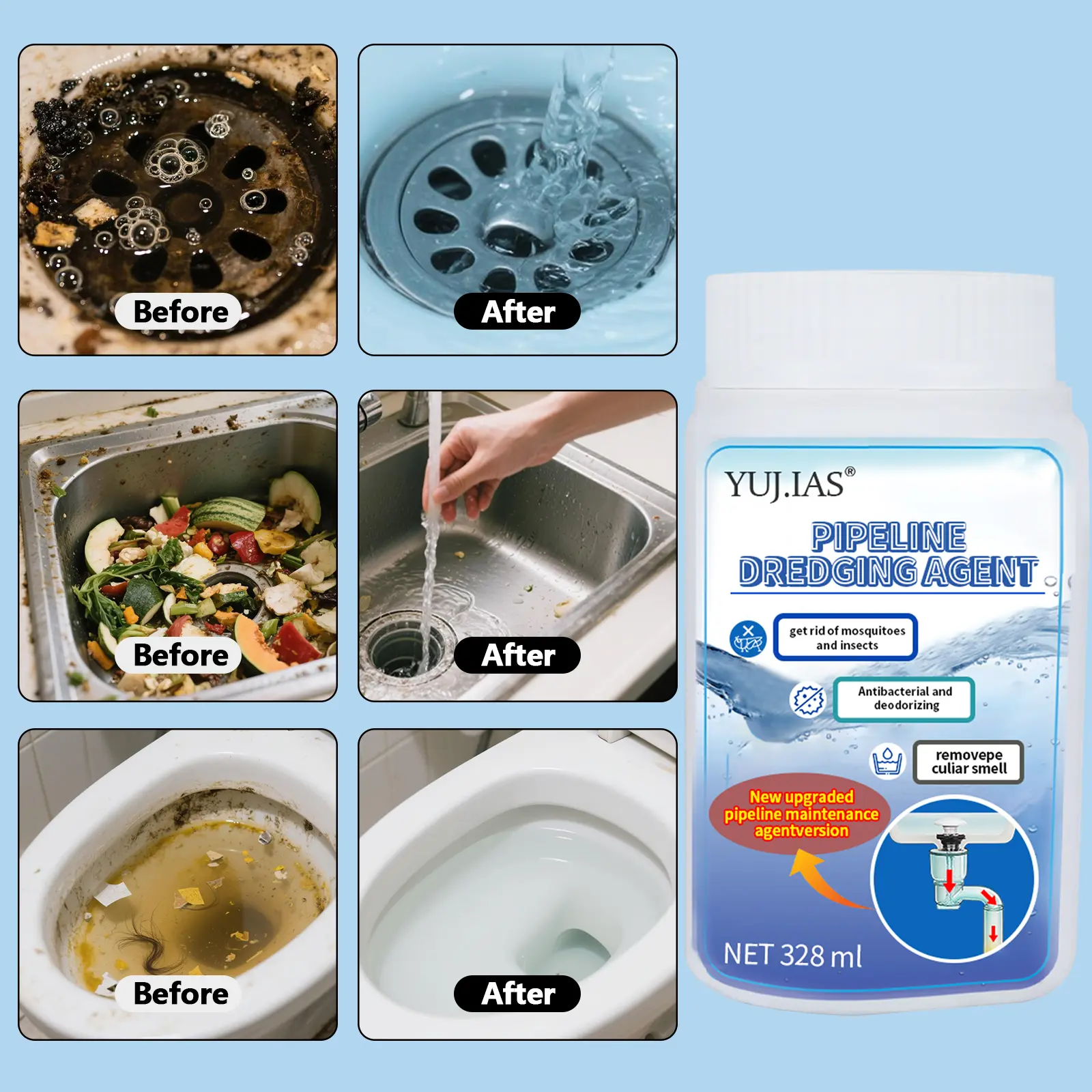 Before

After

Before

After

Before

After

YUJ.IAS®

PIPELINE DREDGING AGENT

get rid of mosquitoes and insects

Antibacterial and deodorizing

removepe culiar smell

New upgraded pipeline maintenance agentversion

NET 328 ml