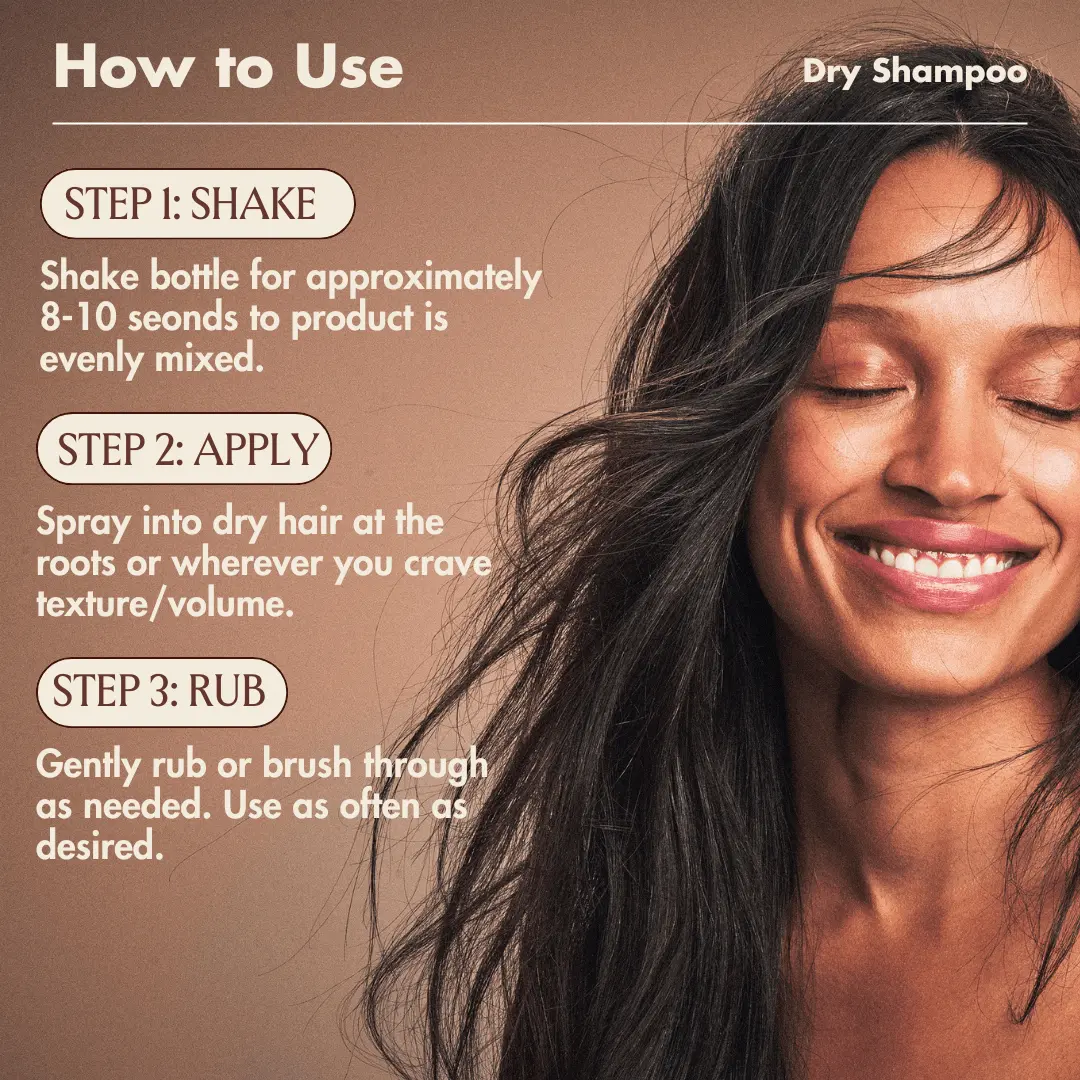 How to Use

Dry Shampoo

STEP 1: SHAKE

Shake bottle for approximately 8-10 seonds to product is evenly mixed.

STEP 2: APPLY

Spray into dry hair at the roots or wherever you crave texture/volume.

STEP 3: RUB

Gently rub or brush through as needed. Use as often as desired.