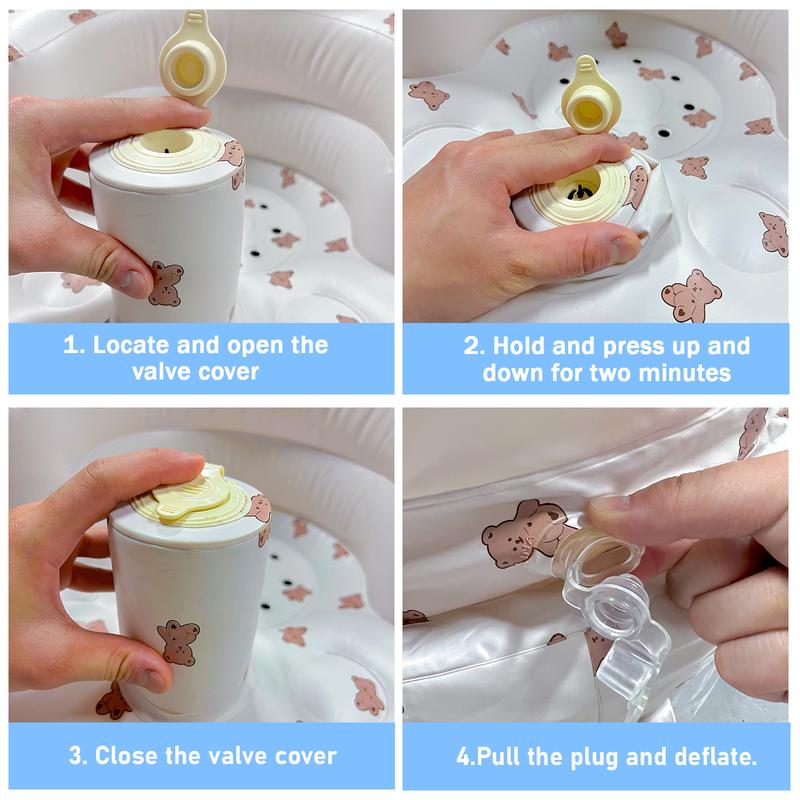 1. Locate and open the valve cover

2. Hold and press up and down for two minutes

3. Close the valve cover

4.Pull the plug and deflate.