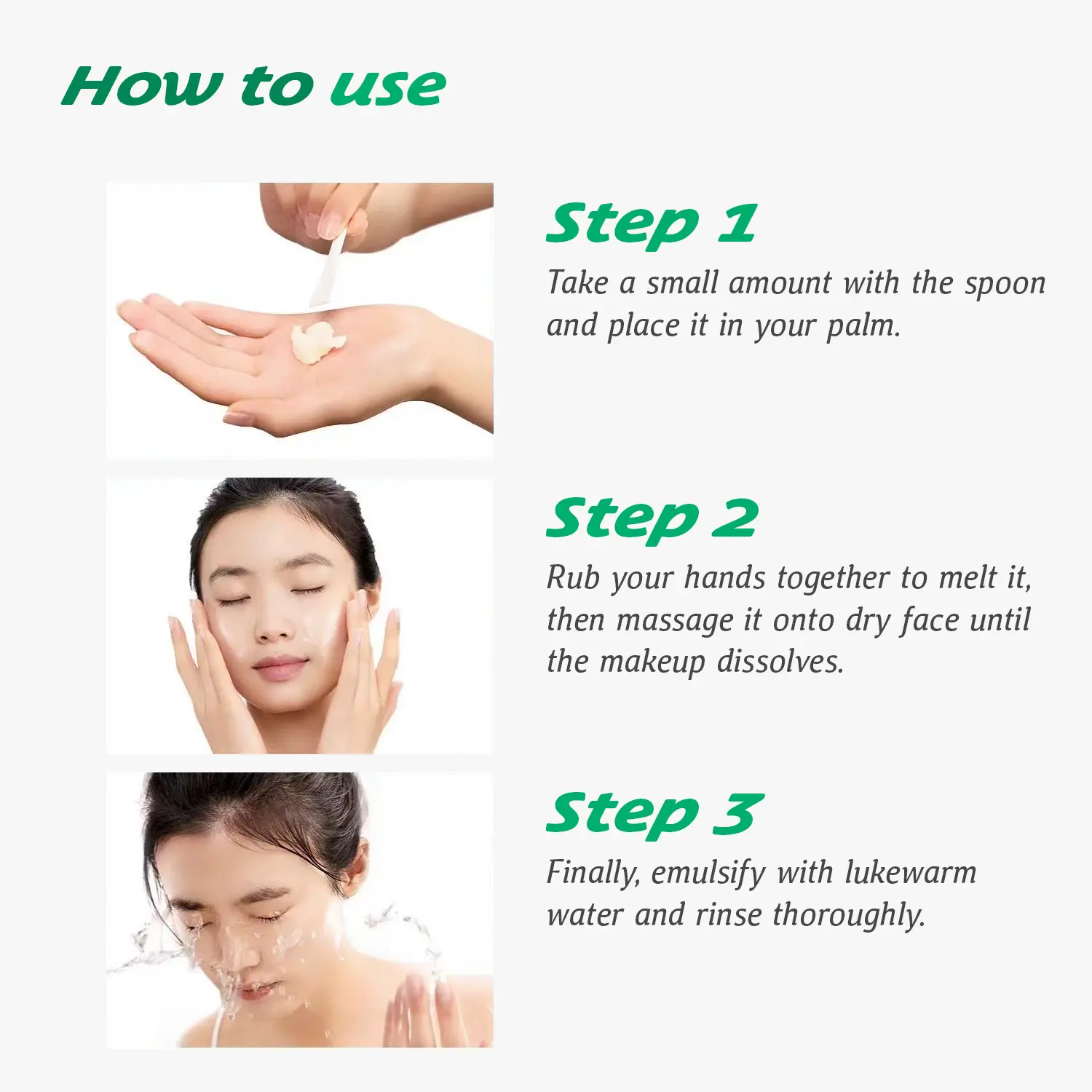 How to use

Step 1
Take a small amount with the spoon and place it in your palm.

Step 2
Rub your hands together to melt it, then massage it onto dry face until the makeup dissolves.

Step 3
Finally, emulsify with lukewarm water and rinse thoroughly.