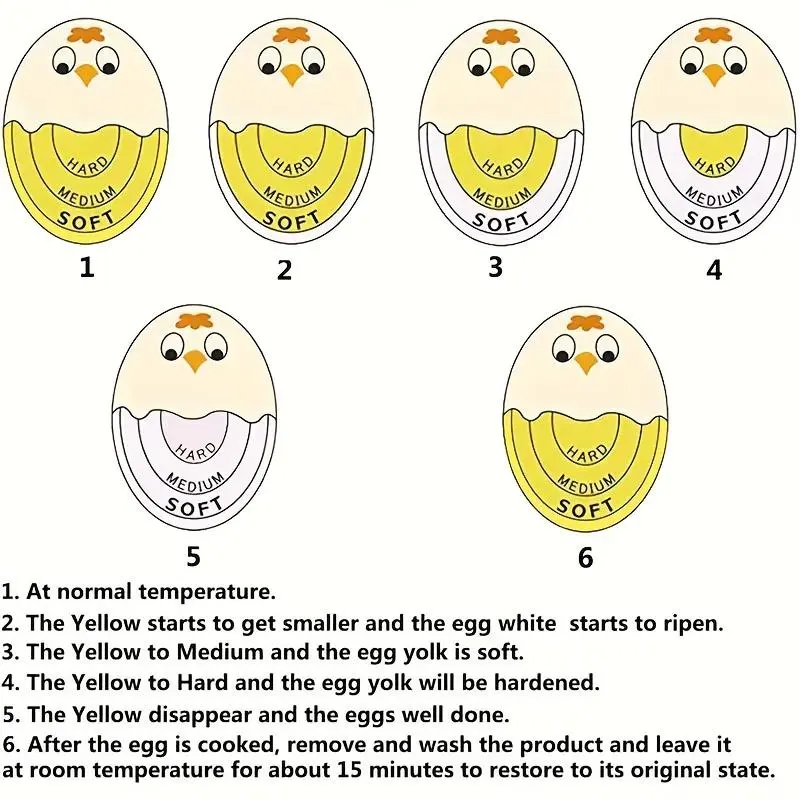 HARD
MEDIUM
SOFT
1

HARD
MEDIUM
SOFT
2

HARD
MEDIUM
SOFT
3

HARD
MEDIUM
SOFT
4

HARD
MEDIUM
SOFT
5

HARD
MEDIUM
SOFT
6

1. At normal temperature.
2. The Yellow starts to get smaller and the egg white starts to ripen.
3. The Yellow to Medium and the egg yolk is soft.
4. The Yellow to Hard and the egg yolk will be hardened.
5. The Yellow disappear and the eggs well done.
6. After the egg is cooked, remove and wash the product and leave it at room temperature for about 15 minutes to restore to its original state.