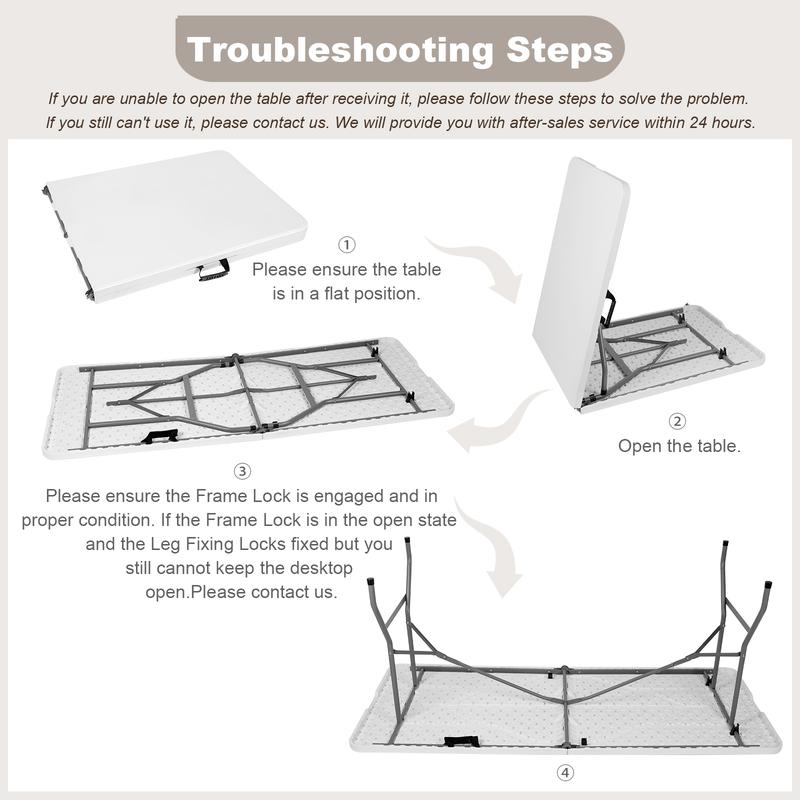 Troubleshooting Steps

If you are unable to open the table after receiving it, please follow these steps to solve the problem. If you still can't use it, please contact us. We will provide you with after-sales service within 24 hours.

①
Please ensure the table is in a flat position.

②
Open the table.

③
Please ensure the Frame Lock is engaged and in proper condition. If the Frame Lock is in the open state and the Leg Fixing Locks fixed but you still cannot keep the desktop open.Please contact us.

④